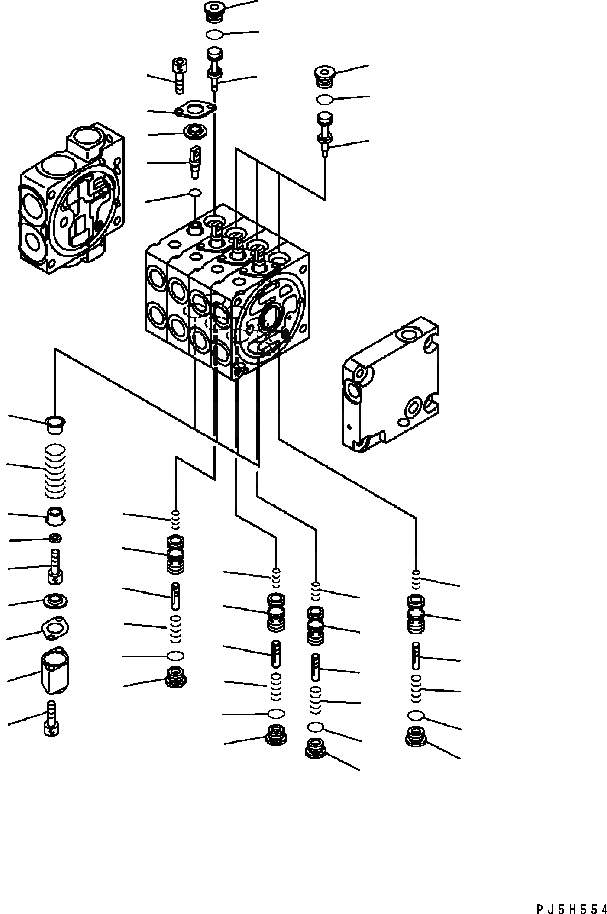 PJ5H554