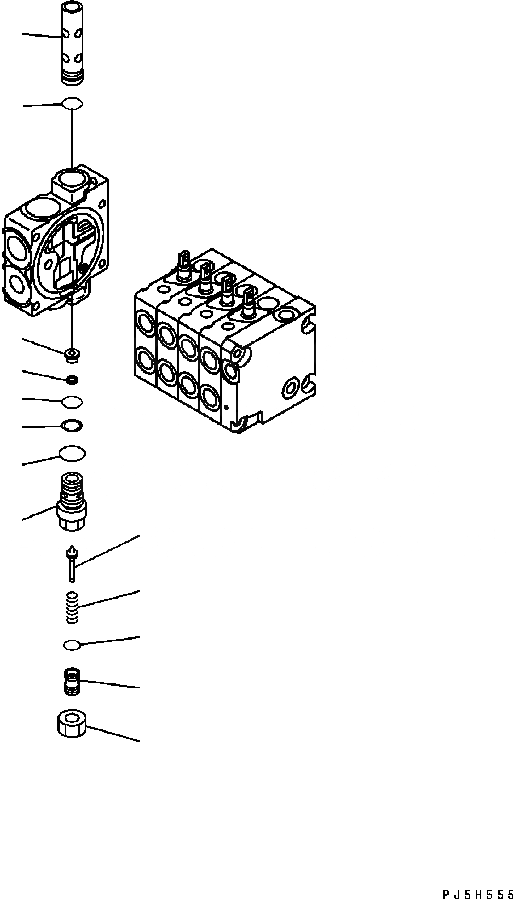 PJ5H555