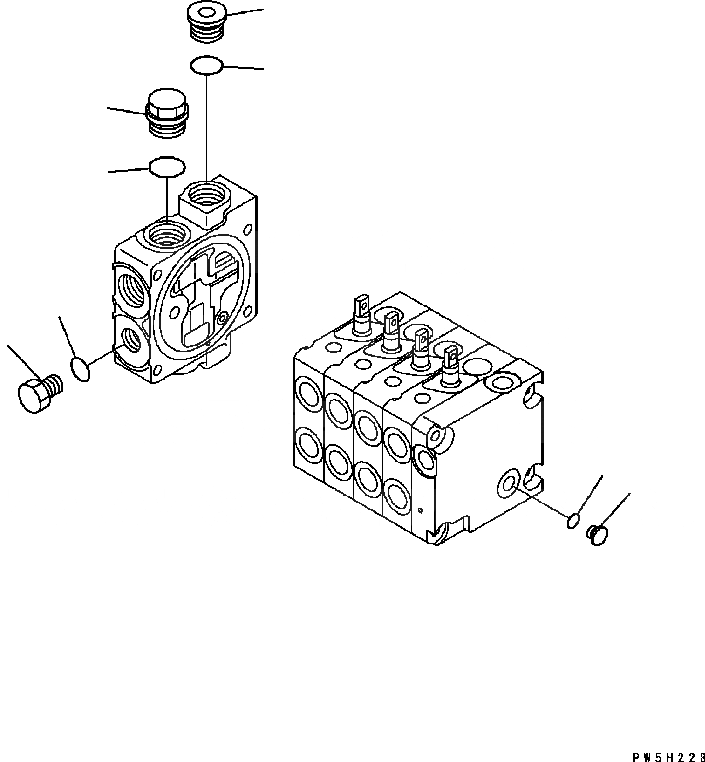 PW5H228