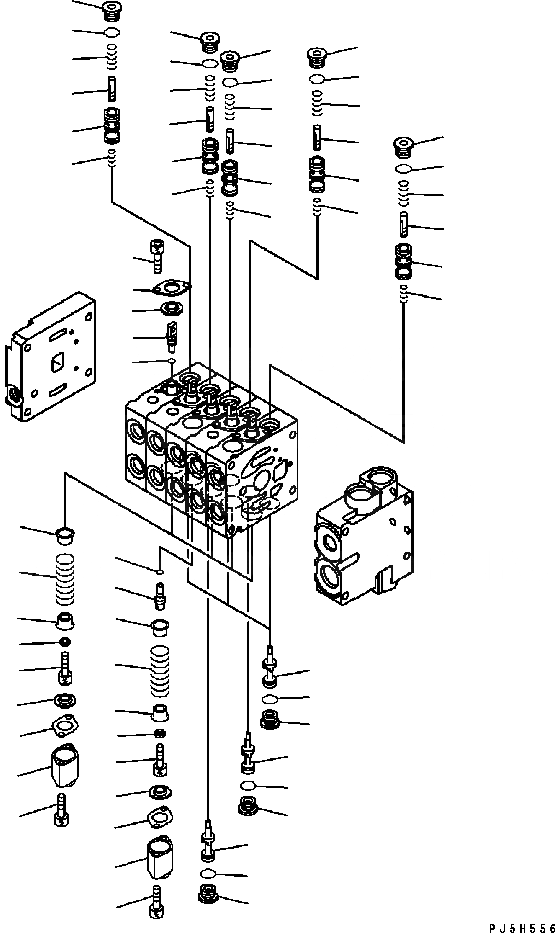 PJ5H556