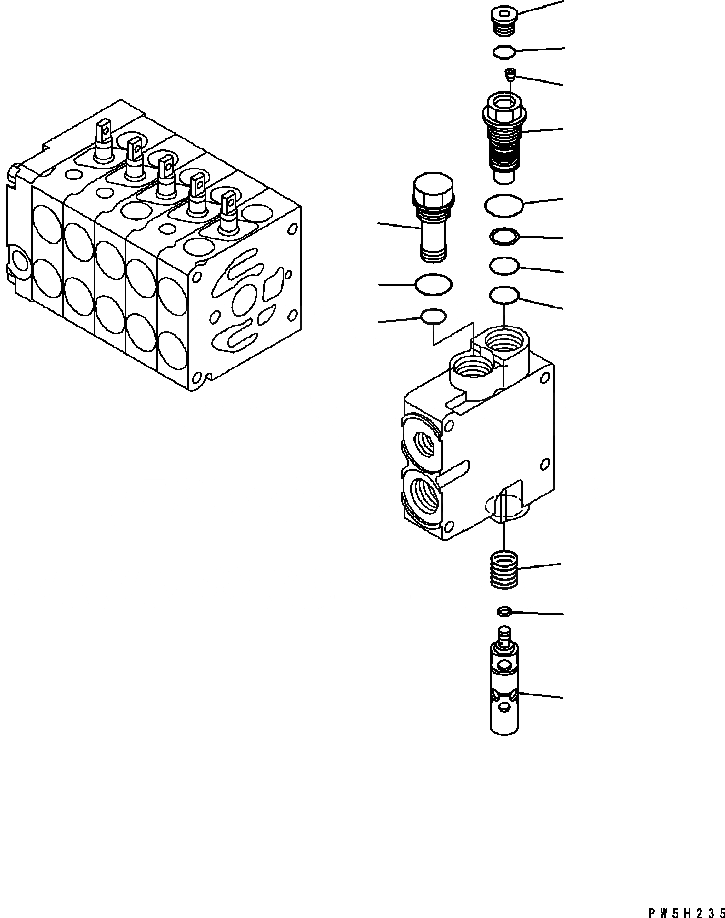 PW5H235