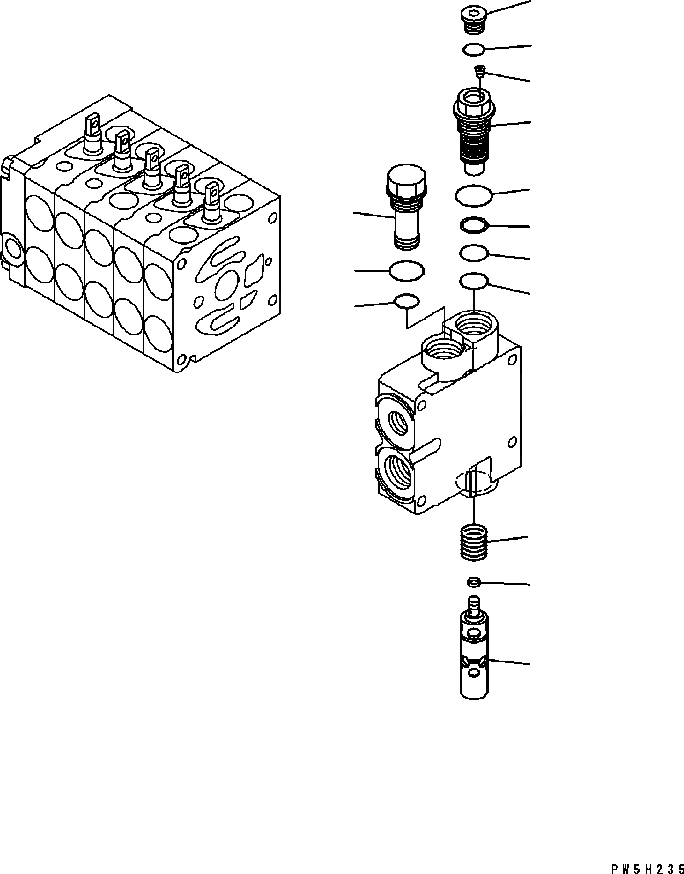 PW5H235