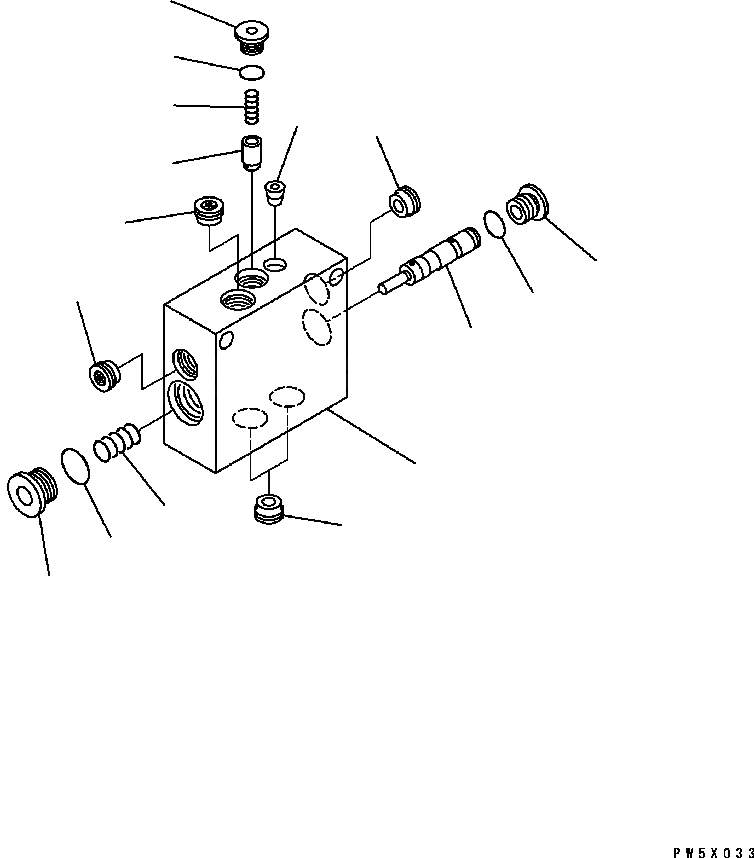 PW5X033