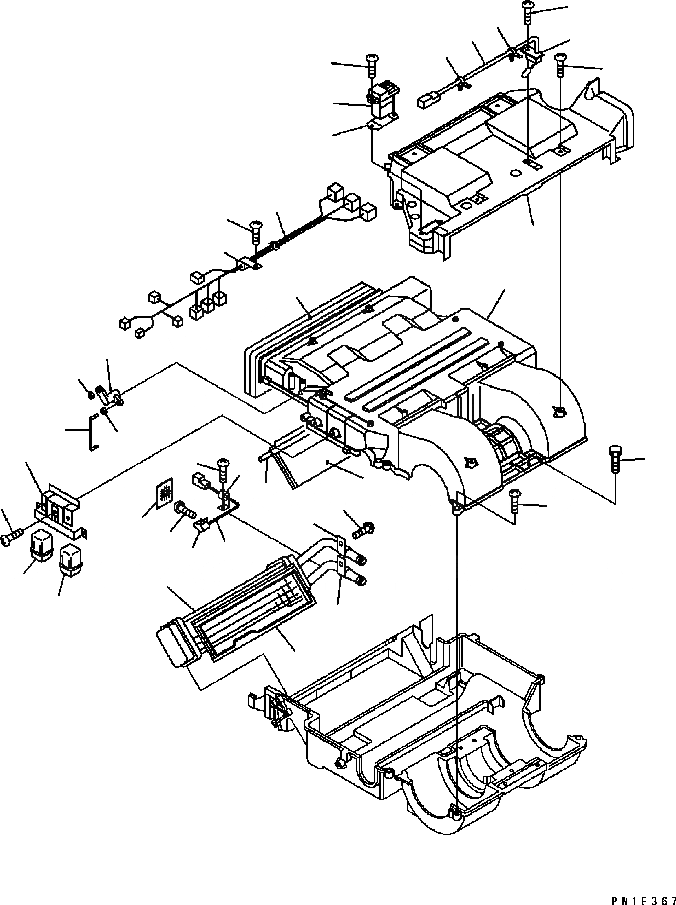 PN1F367