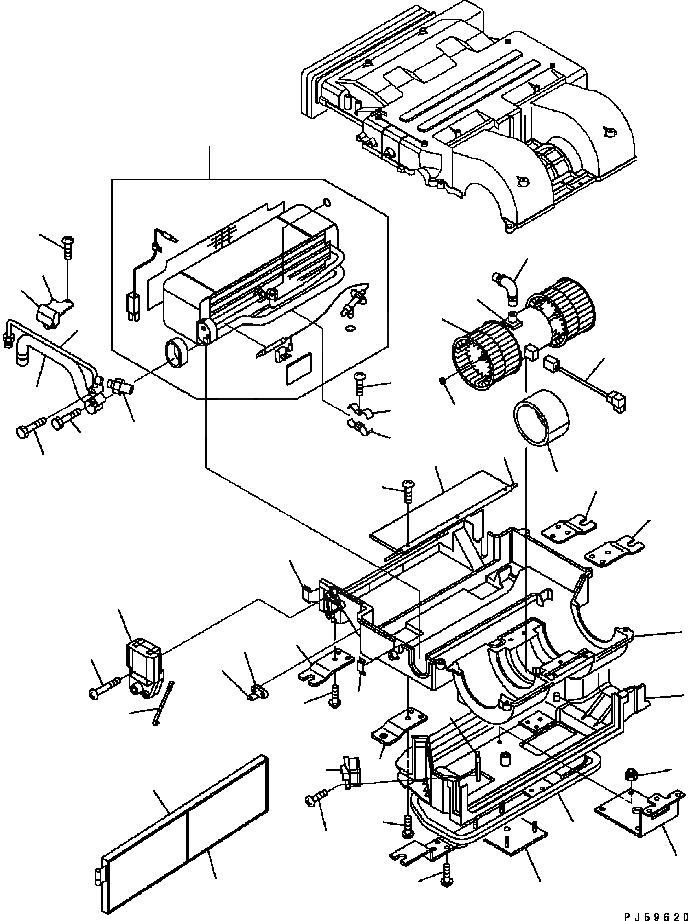 PJ59620