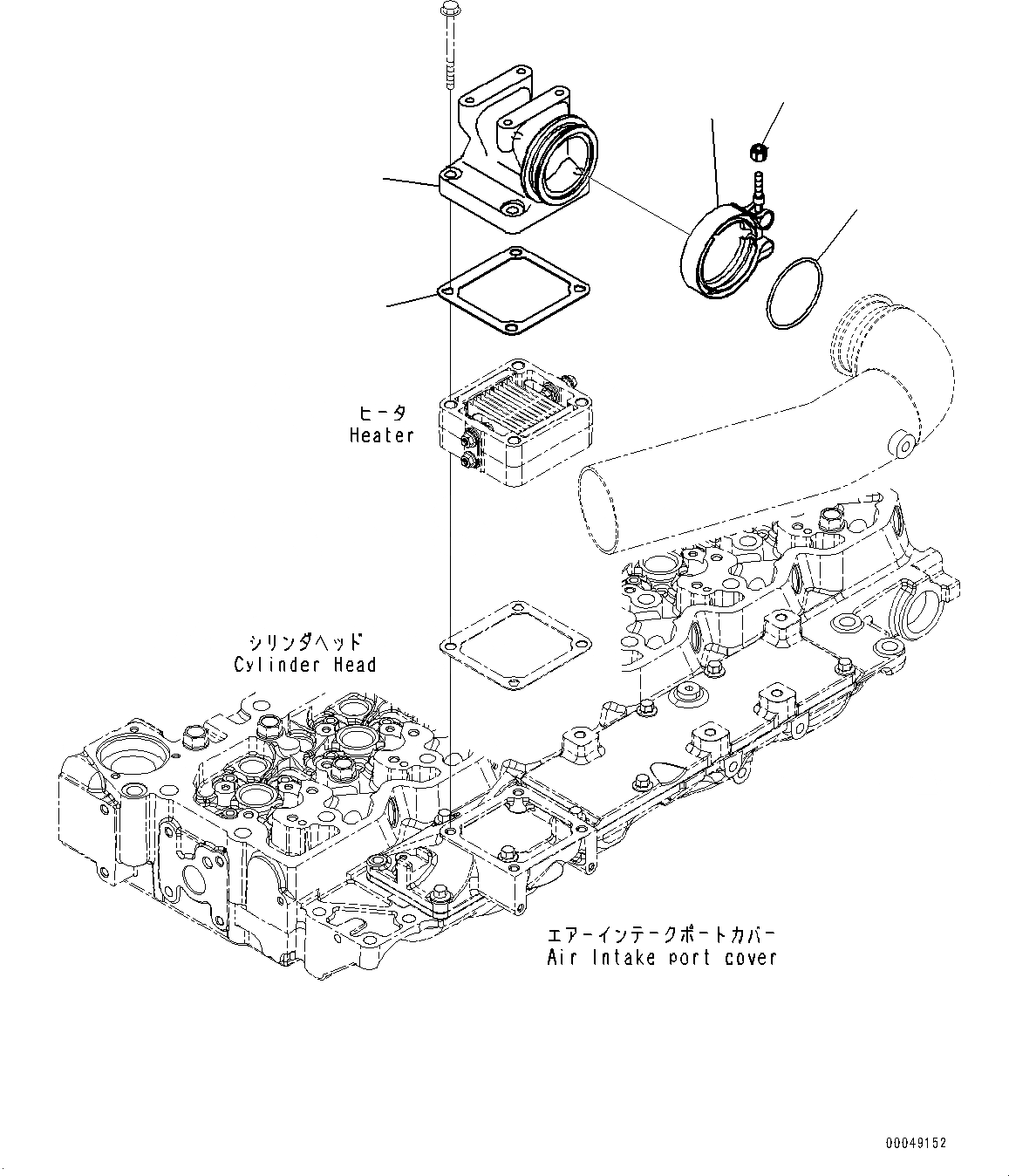 ヒータ
Heater

シリンダヘッド
Cylinder Head

エアーインテークポートカバー
Air Intake port cover

00049152