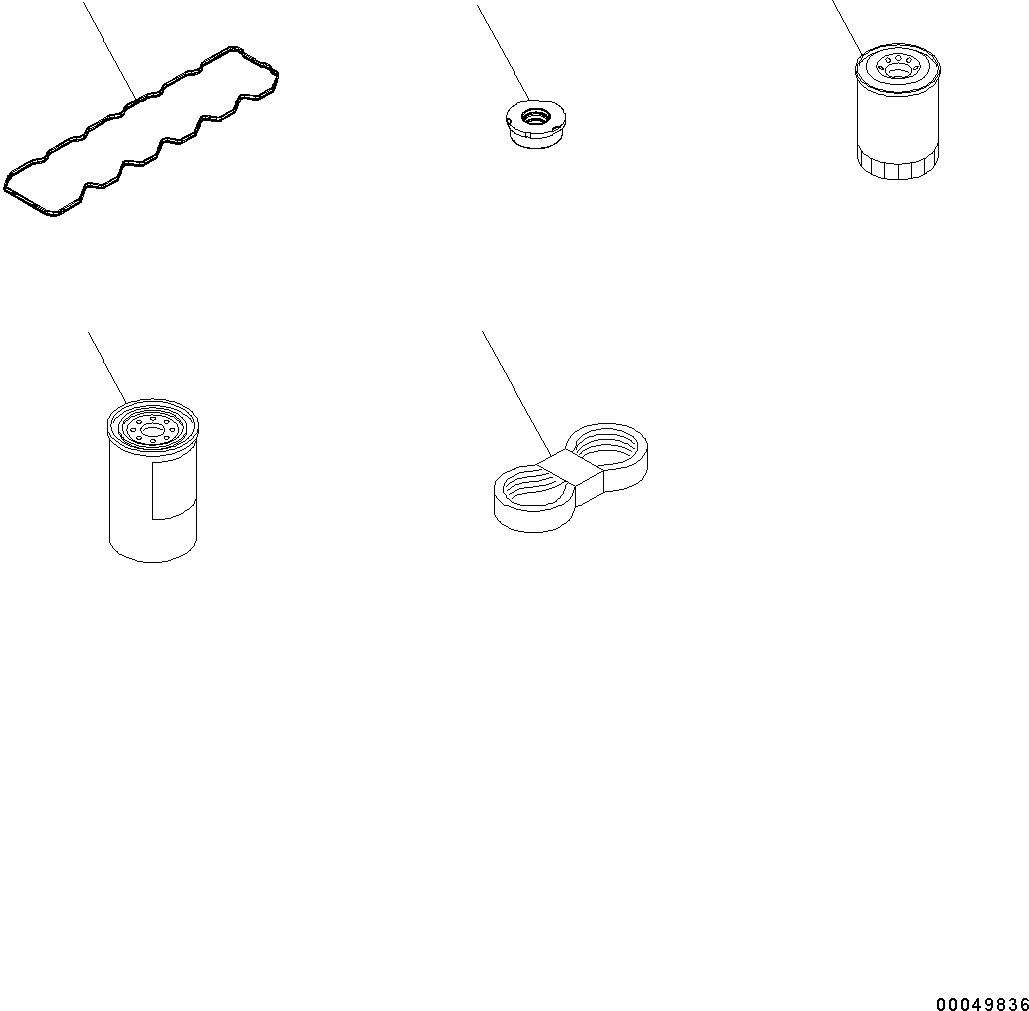 00049836