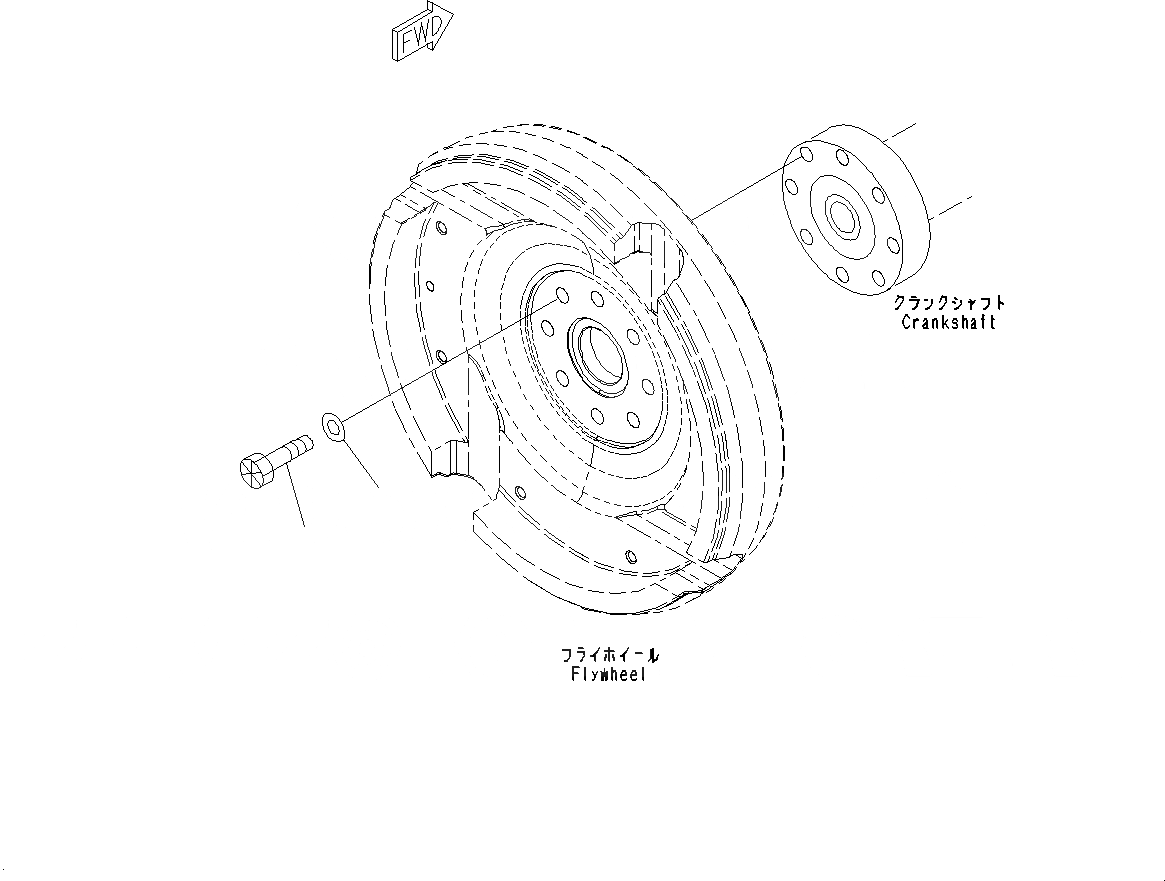 FWD

クランクシャフト
Crankshaft

フライホイール
Flywheel