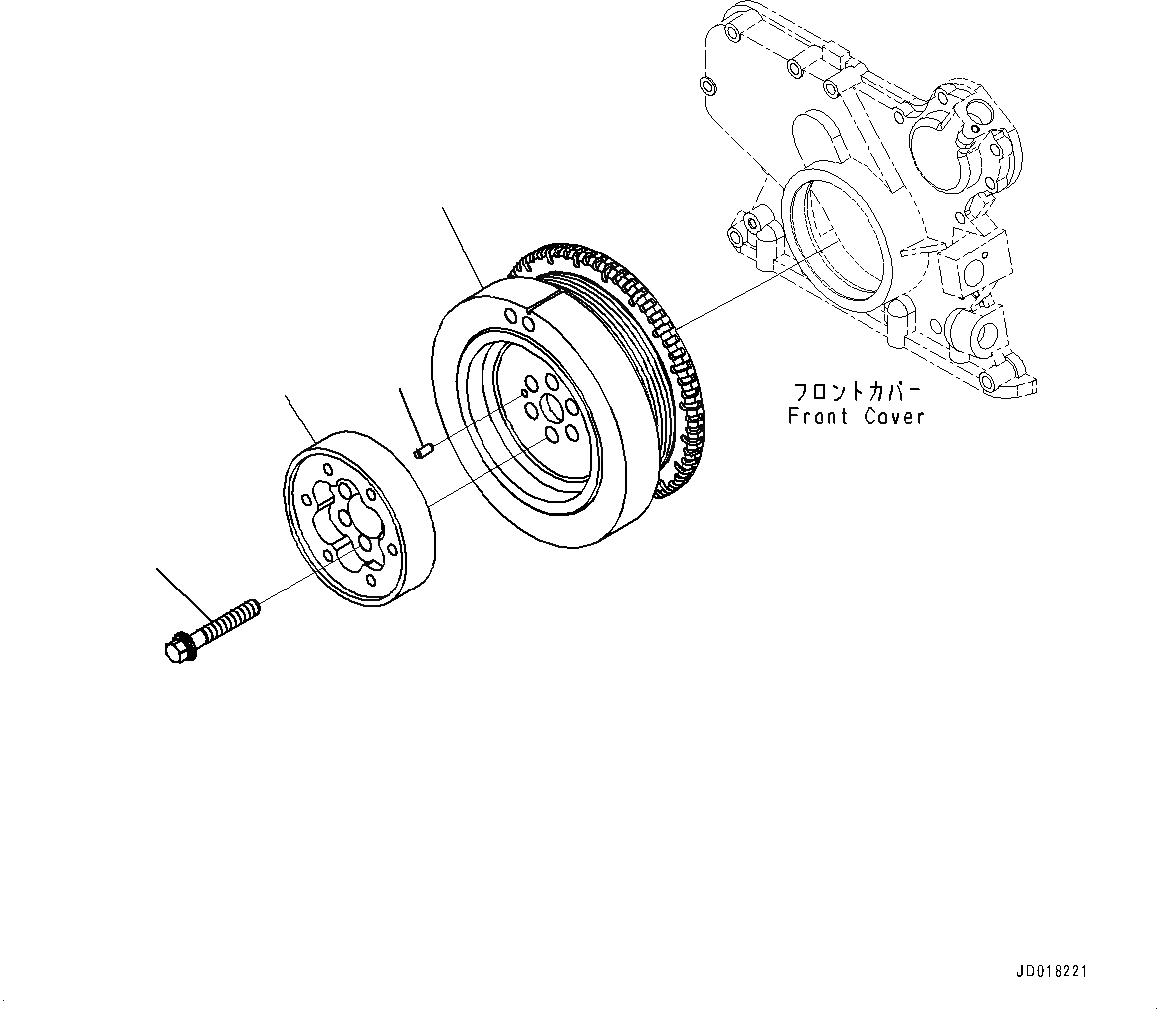 フロントカバー
Front Cover

JD018221