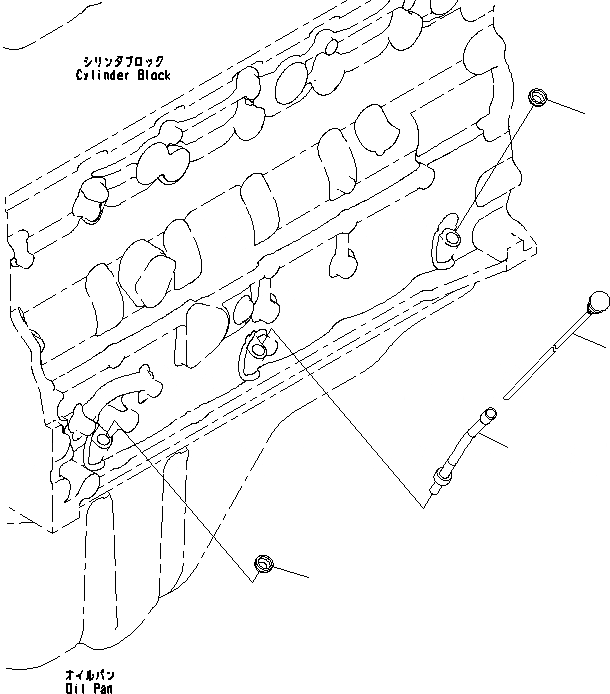 シリンダブロック
Cylinder Block

オイルパン
Oil Pan