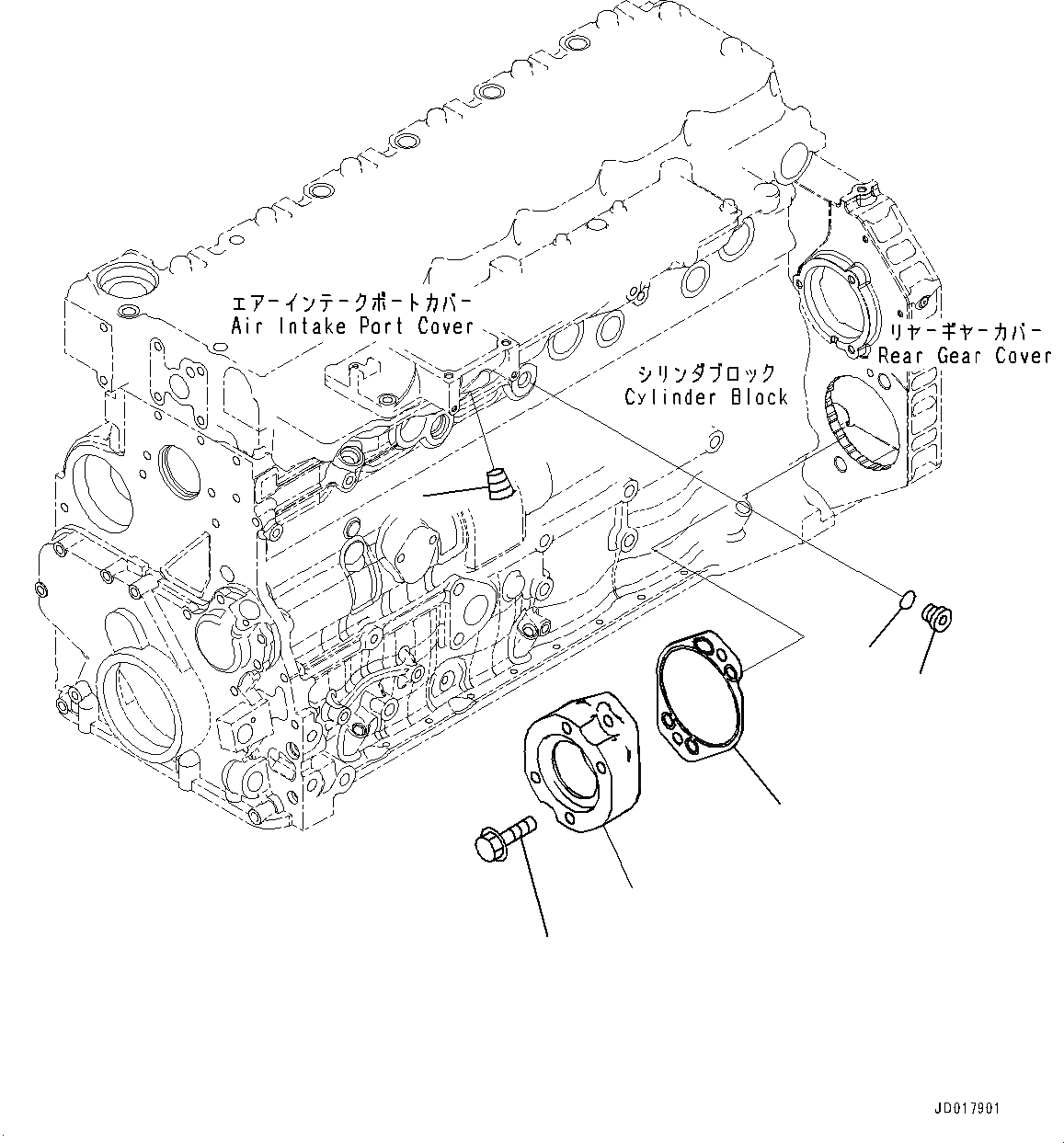 エアーインテークポートカバー
Air Intake Port Cover

リヤーギヤーカバー
Rear Gear Cover

シリンダブロック
Cylinder Block

JD017901