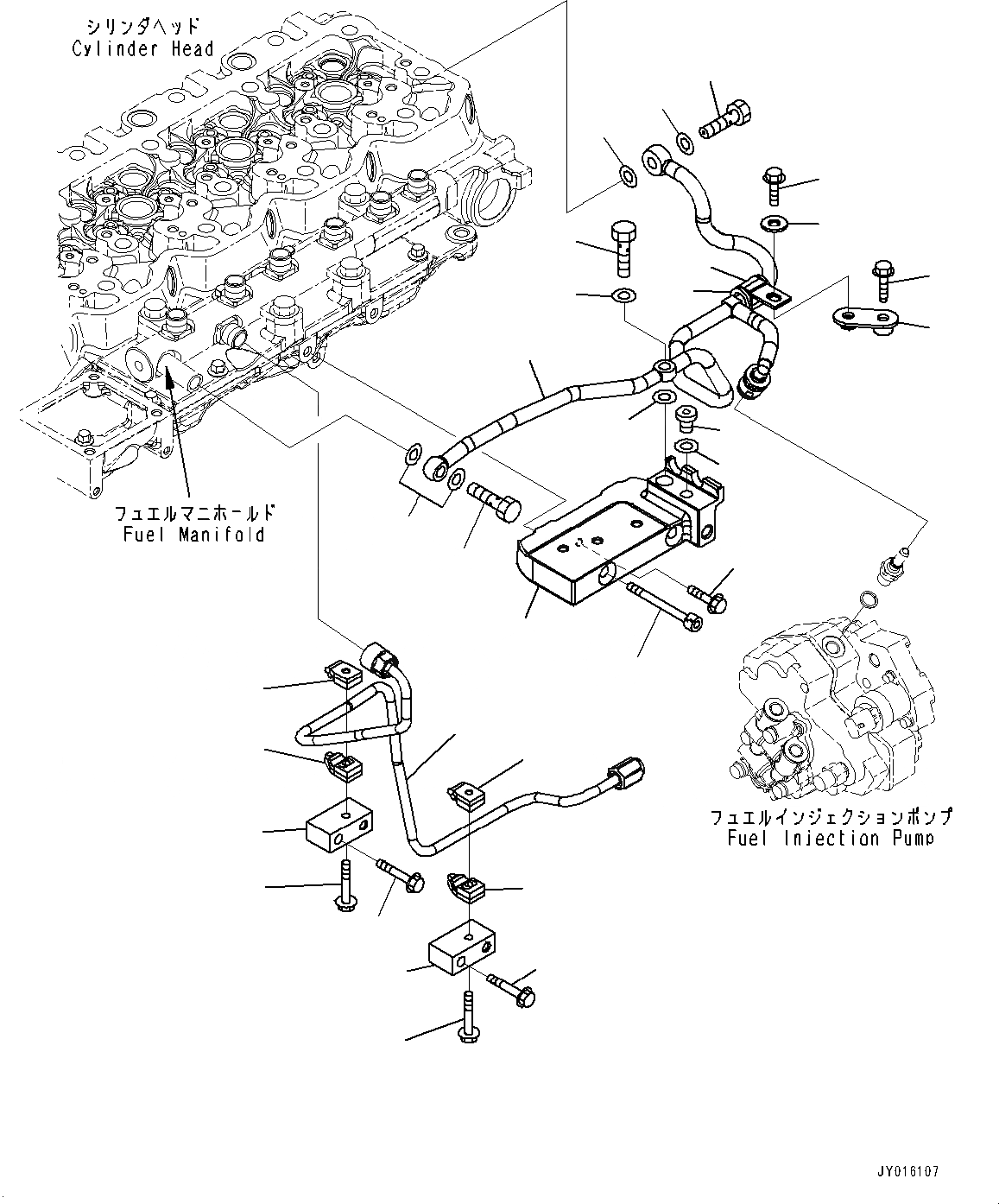 シリンダヘッド
Cylinder Head

フュエルマニホールド
Fuel Manifold

フュエルインジェクションポンプ
Fuel Injection Pump

JY016107