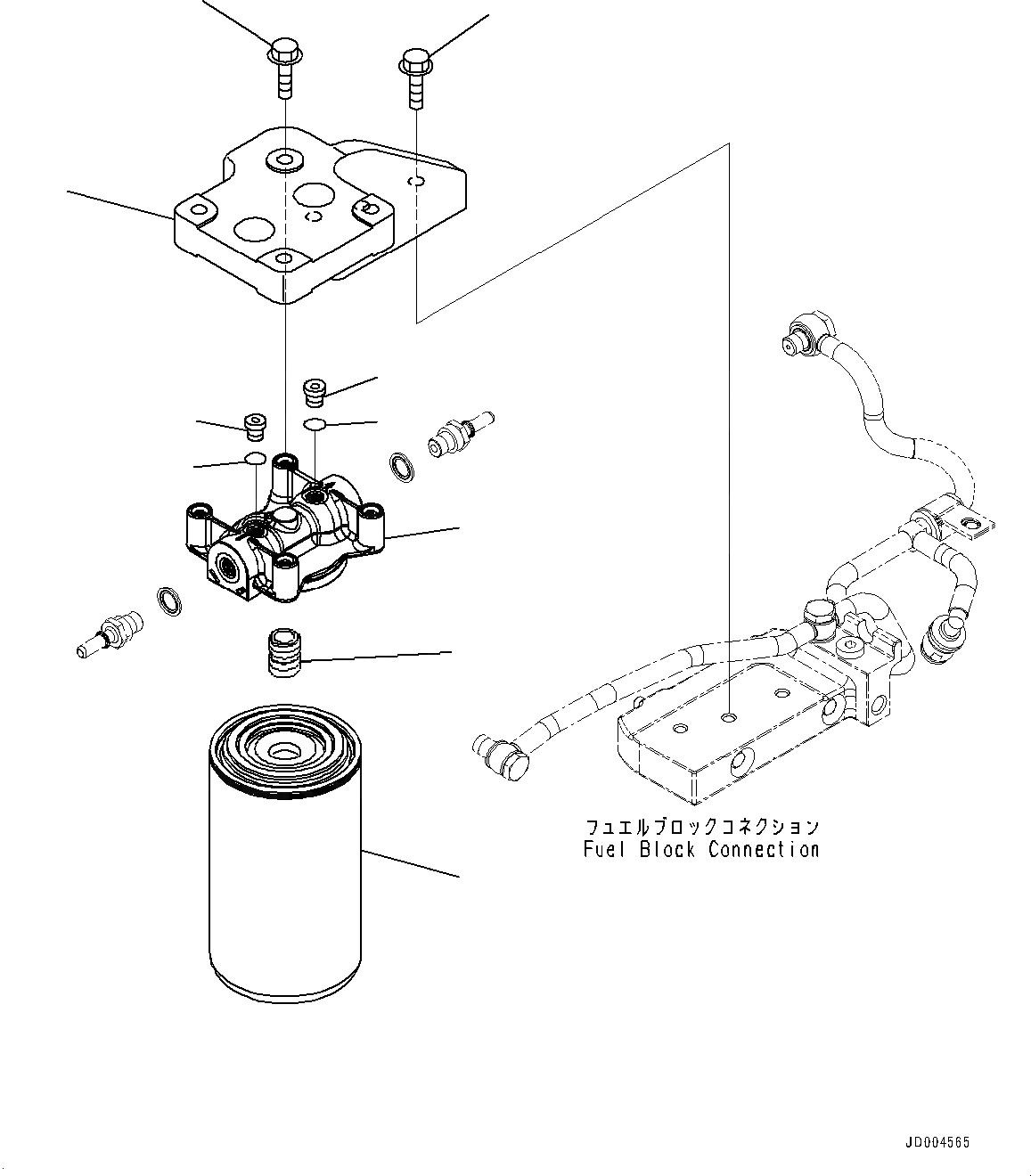 フュエルブロックコネクション
Fuel Block Connection

JD004565