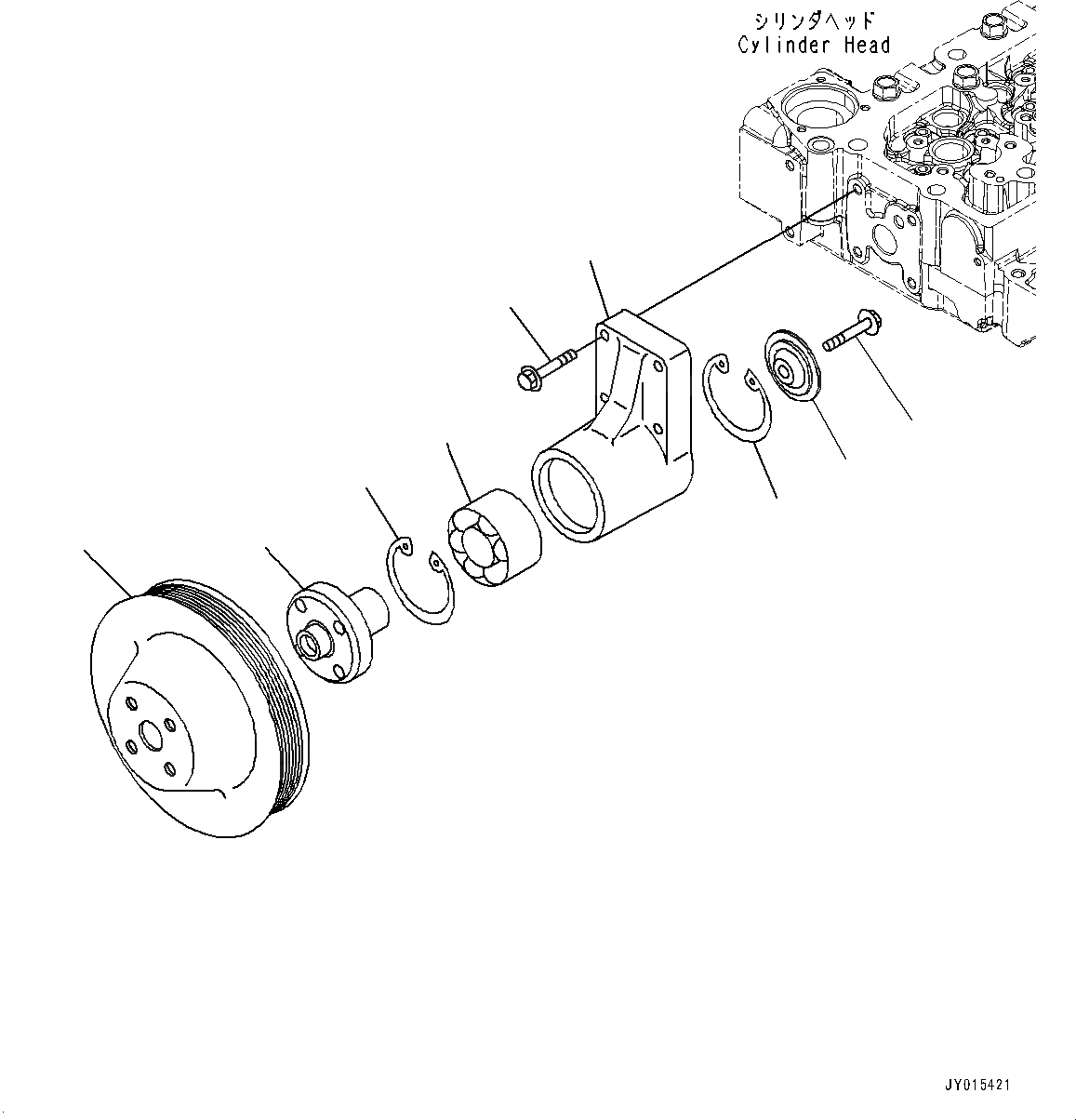 シリンダヘッド
Cylinder Head

JY015421