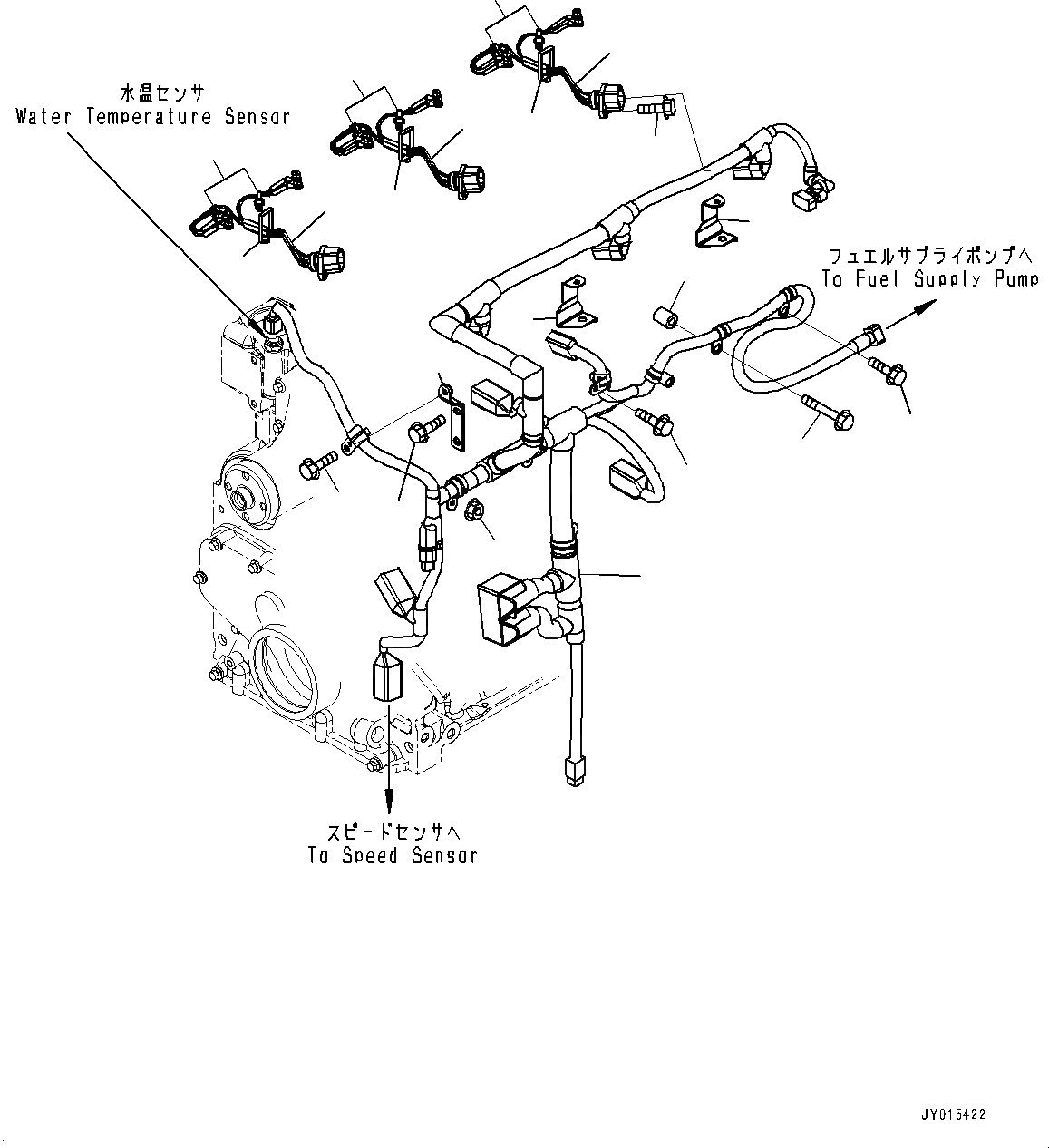 水温センサ
Water Temperature Sensor

フュエルサプライポンプへ
To Fuel Supply Pump

スピードセンサへ
To Speed Sensor

JY015422