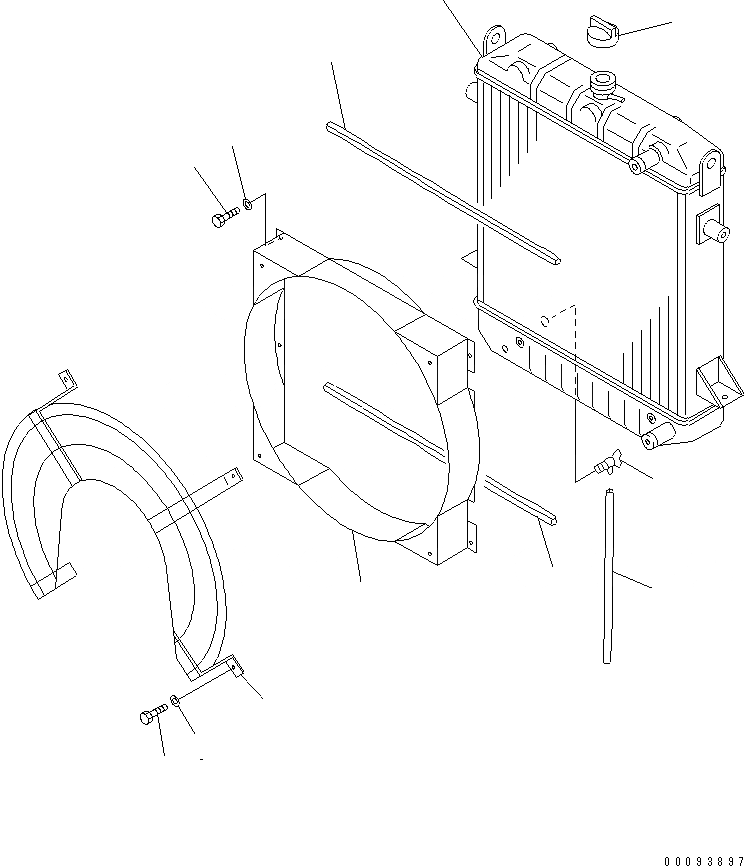 00093897