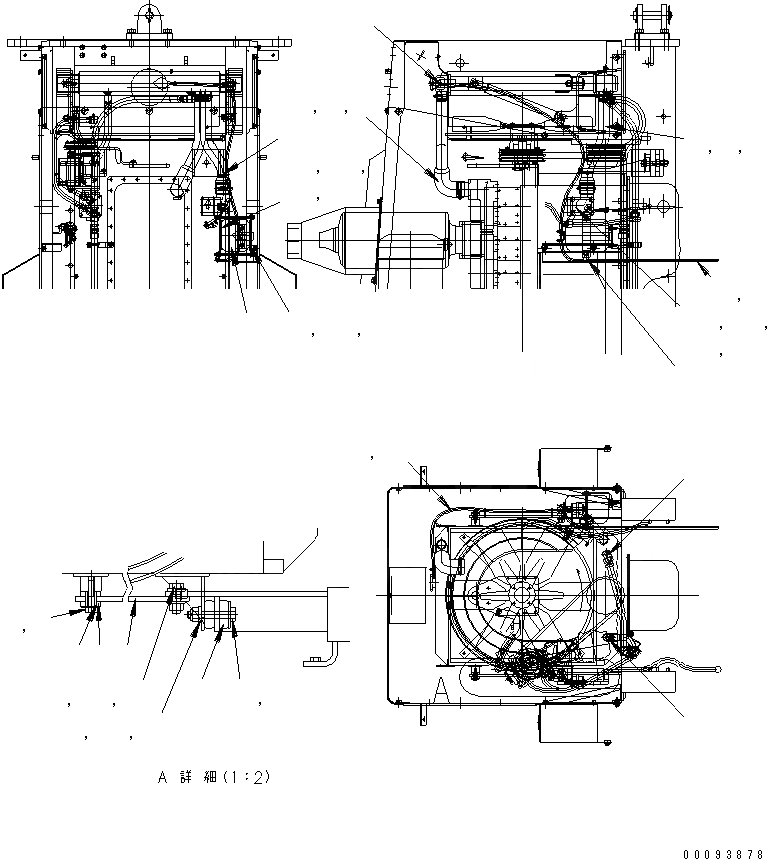 A
A 詳 細(1:2)
00093878