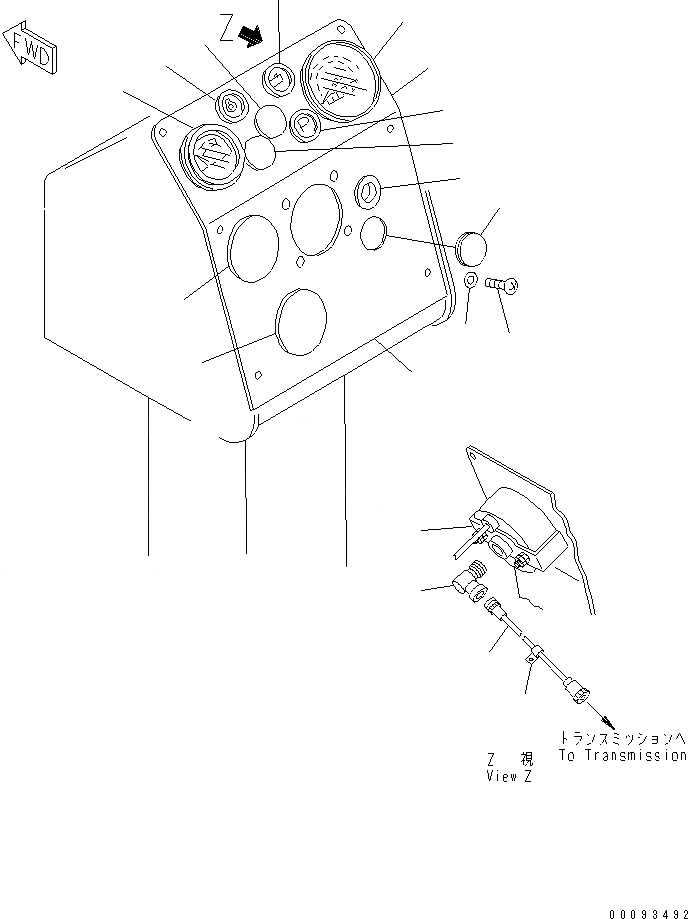 FWD

Z

P

トランスミッションへ
To Transmission

Z 視
View Z

00093492