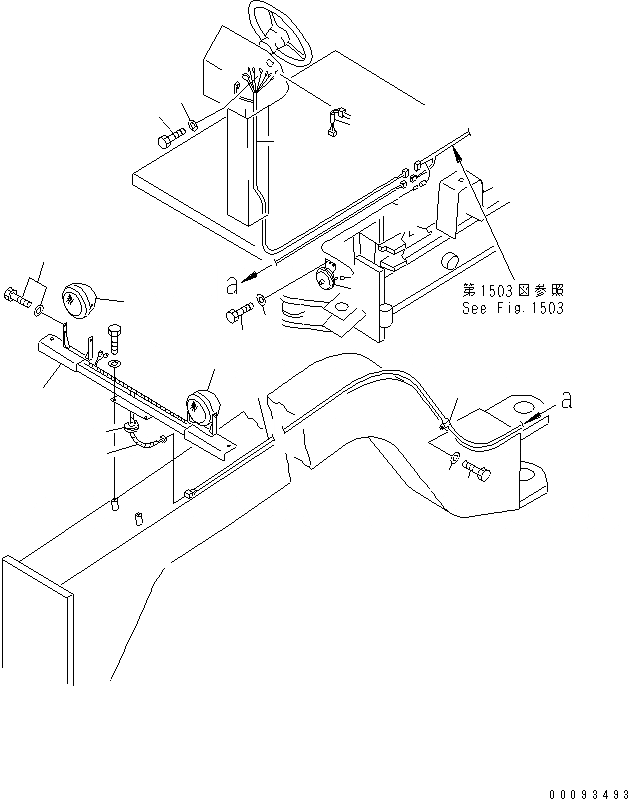 a

第1503図参照
See Fig.1503

a

00093493