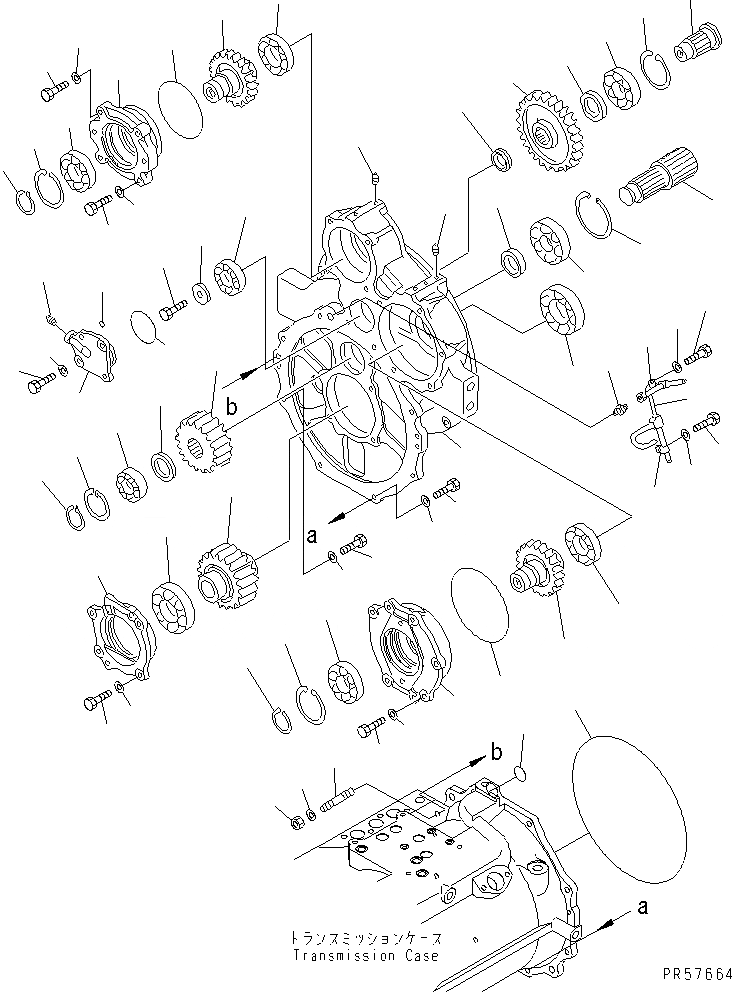 b
a
b
a
トランスミッションケース
Transmission Case
PR57664