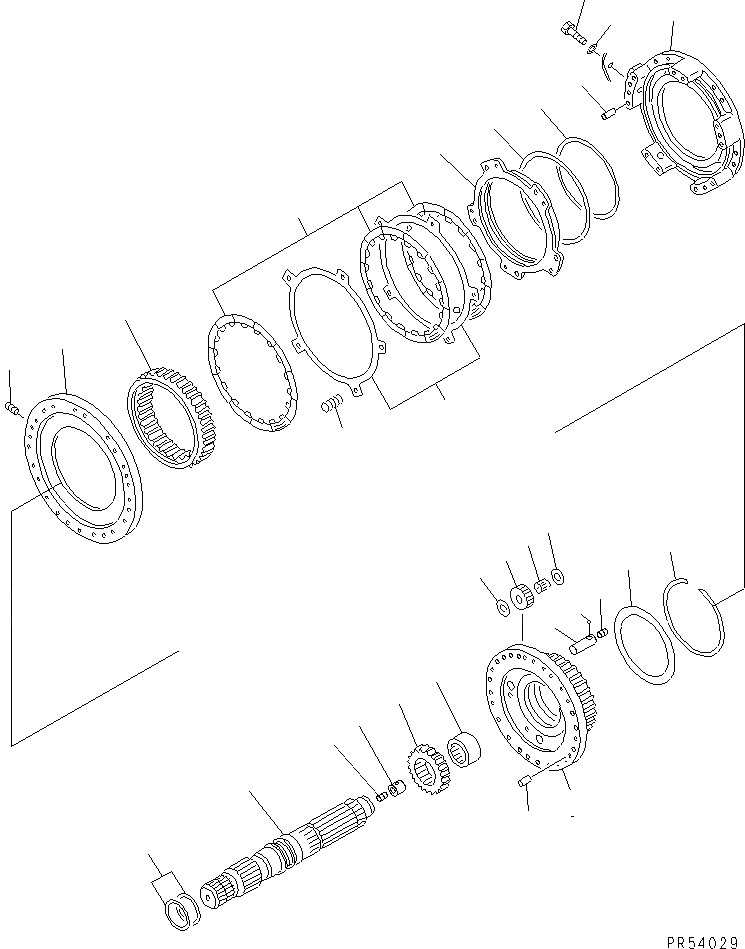 PR54029