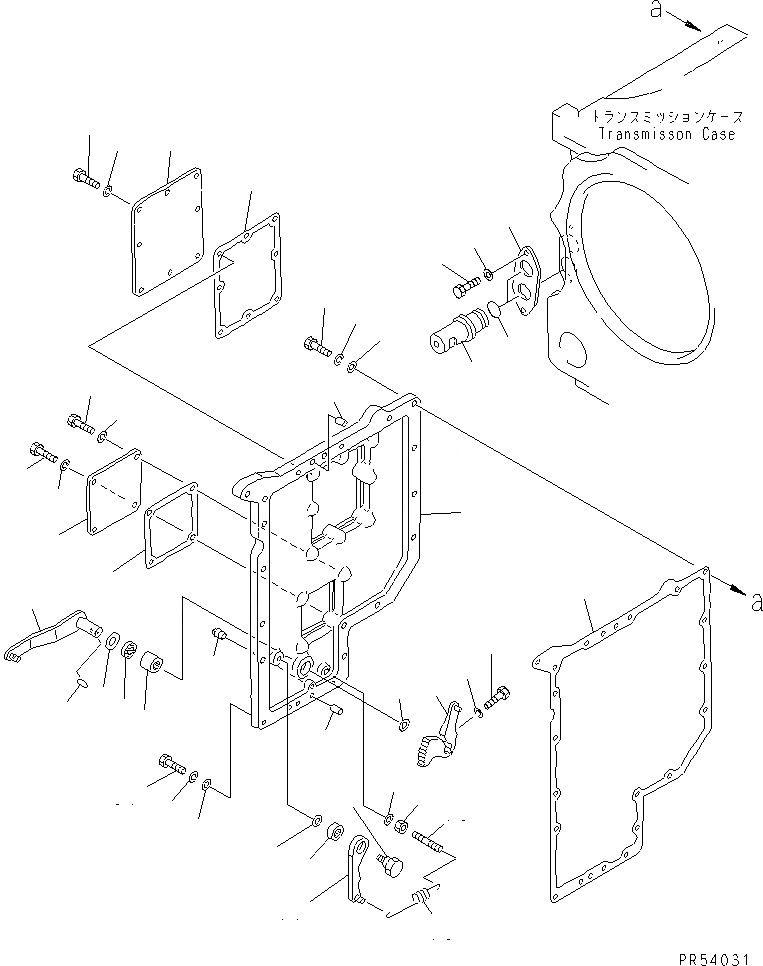 a

トランスミッションケース
Transmisson Case

a

PR54031