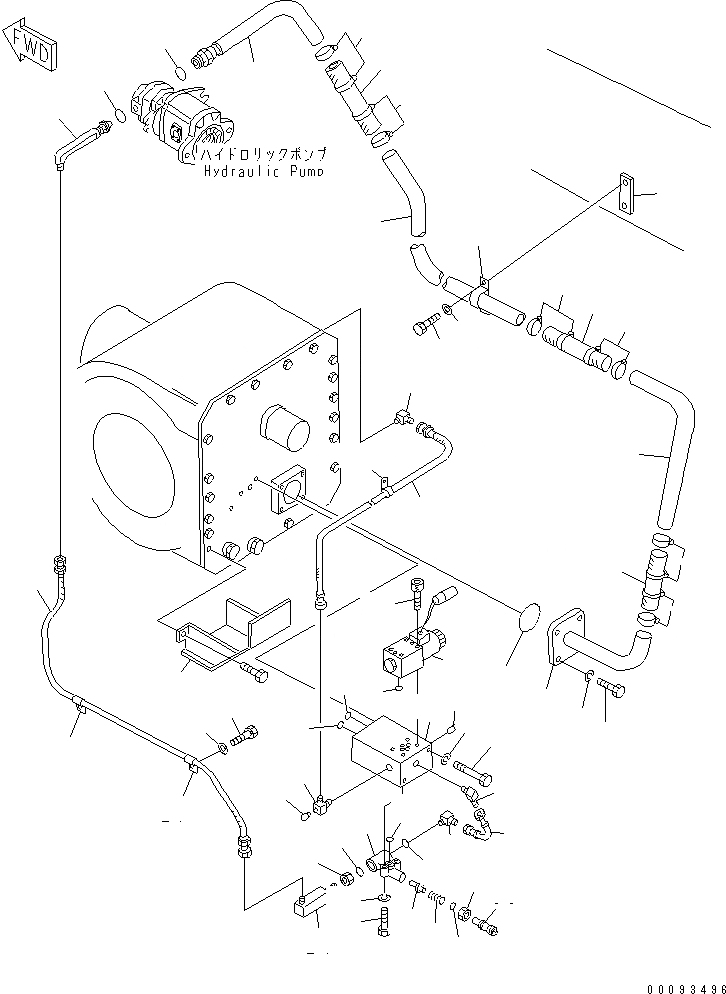 FWD

ハイドロリックポンプ
Hydraulic Pump

00093496