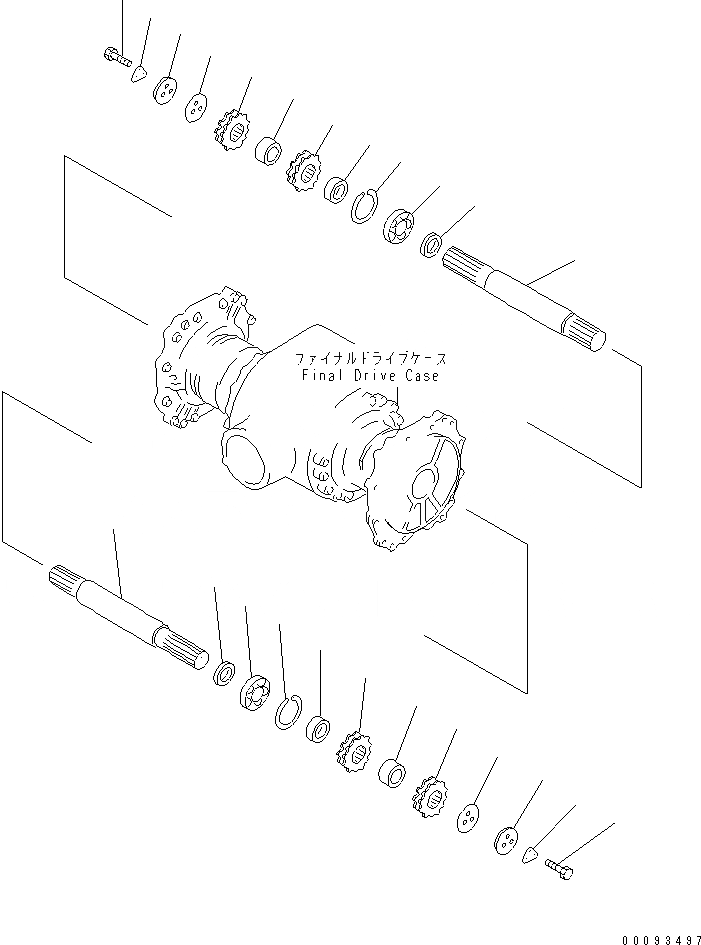 ファイナルドライブケース
Final Drive Case

00093497