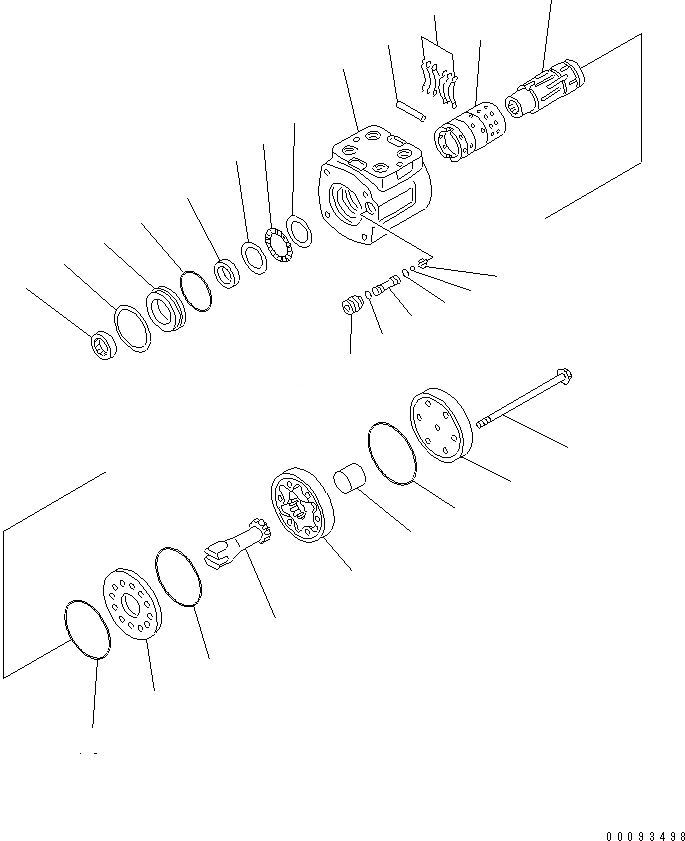 00093498