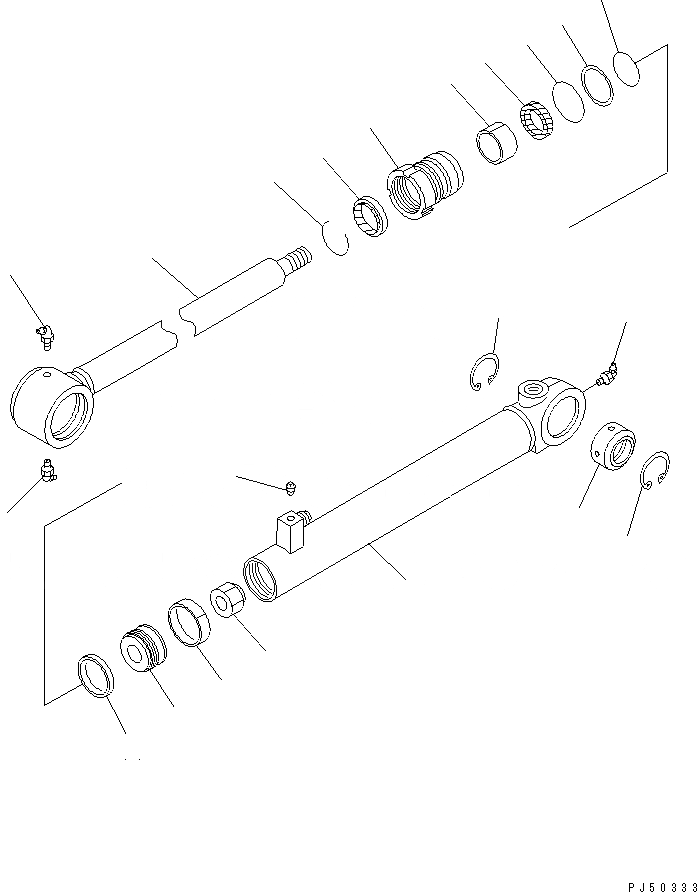 PJ50333