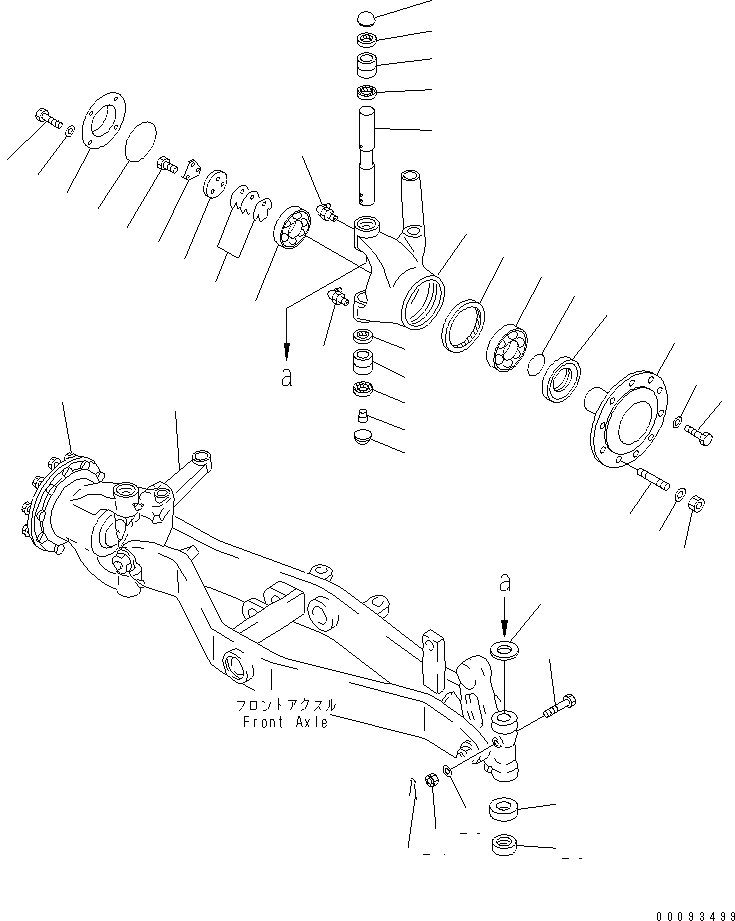 a

a

フロントアクスル
Front Axle

00093499