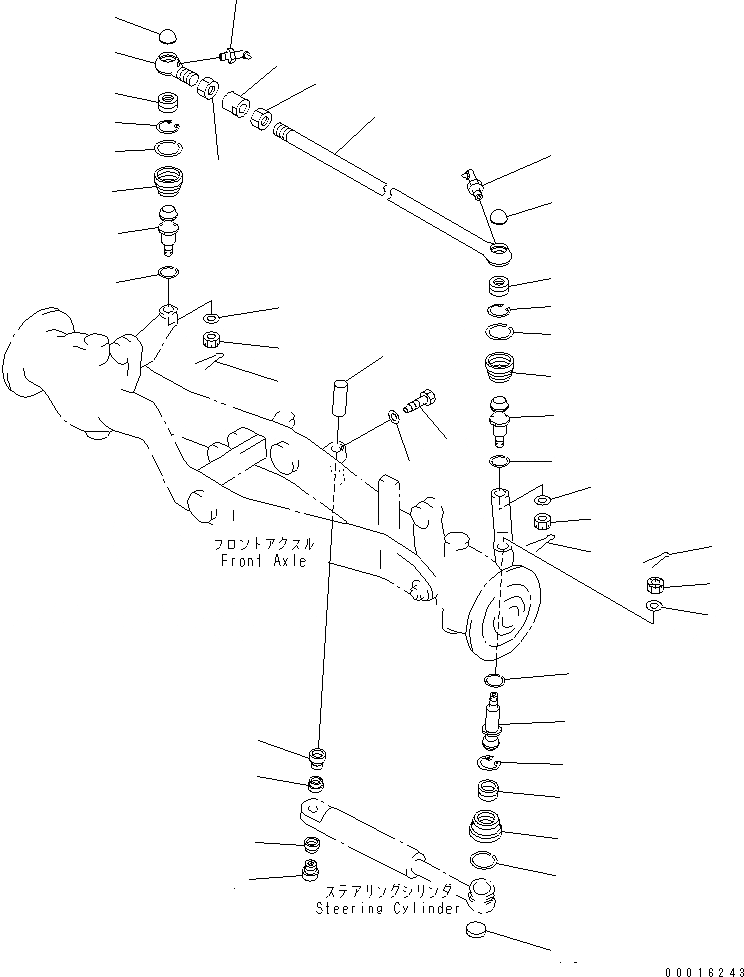 フロントアクスル
Front Axle

ステアリングシリンダ
Steering Cylinder

00016243