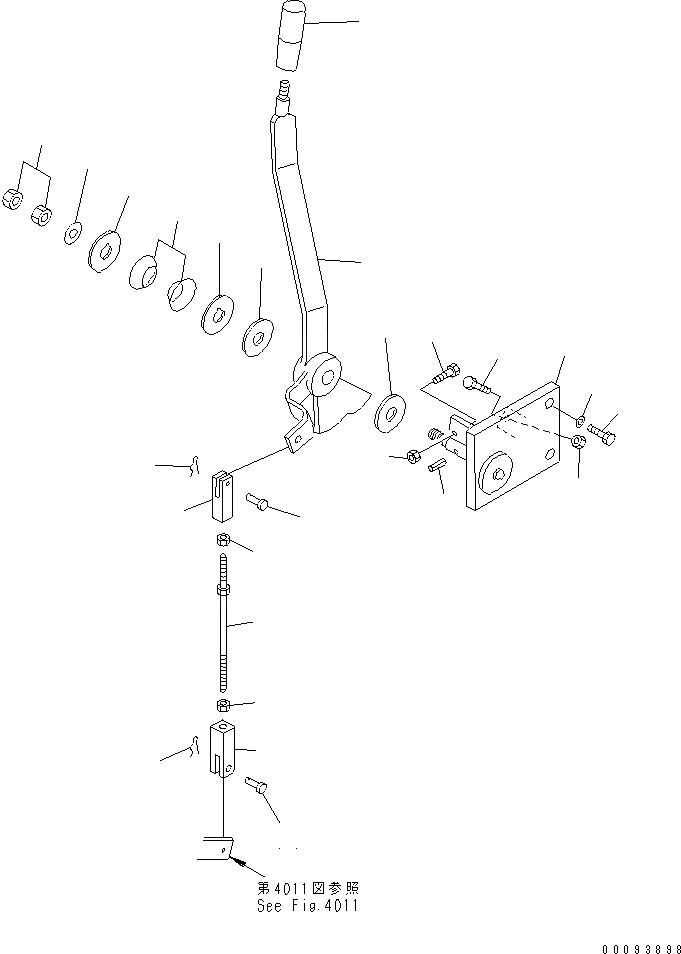 第4011図参照
See Fig.4011

00093898