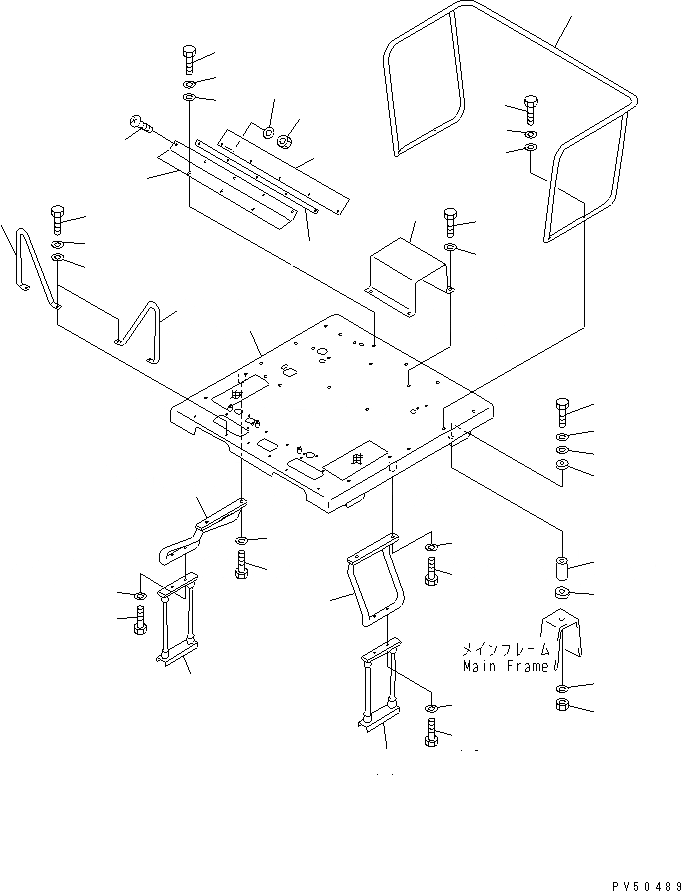 メインフレーム
Main Frame

PV50489