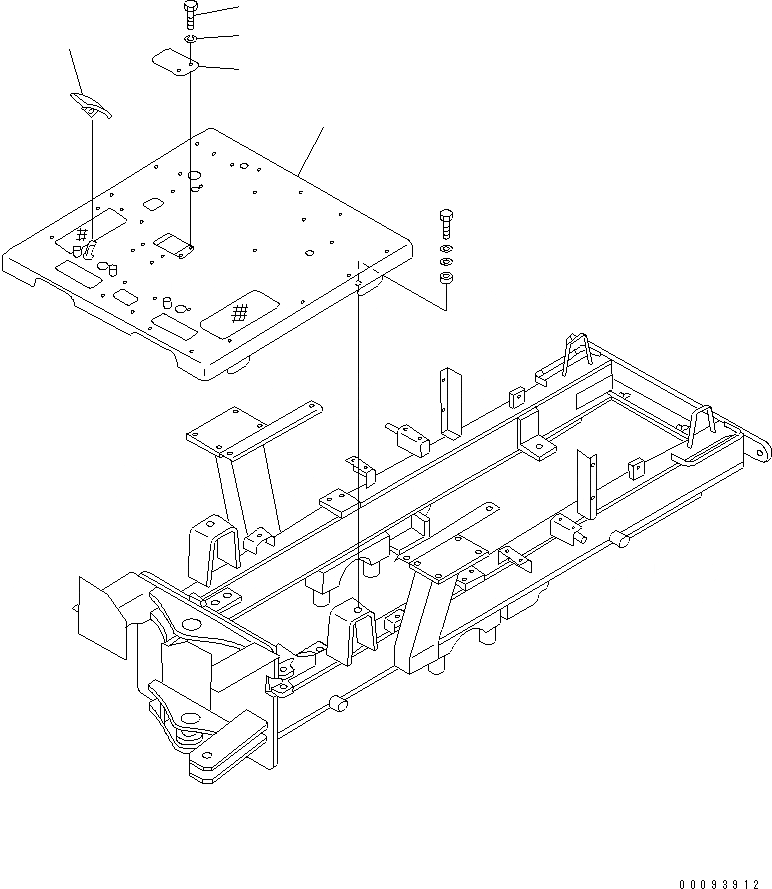 00093912