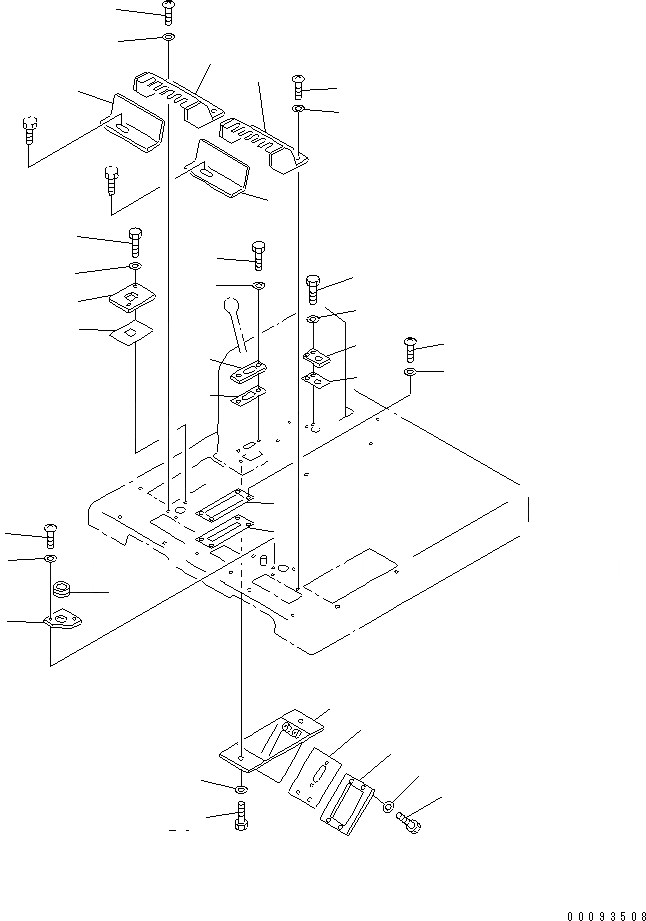 00093508