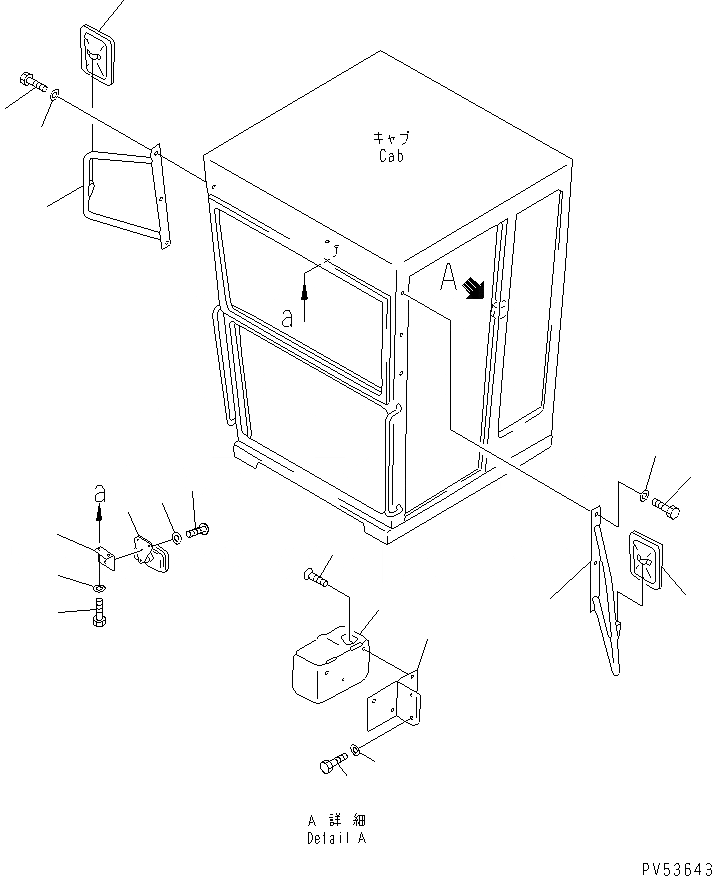 キャブ
Cab

A

a

a

A 詳細
Detail A

PV53643