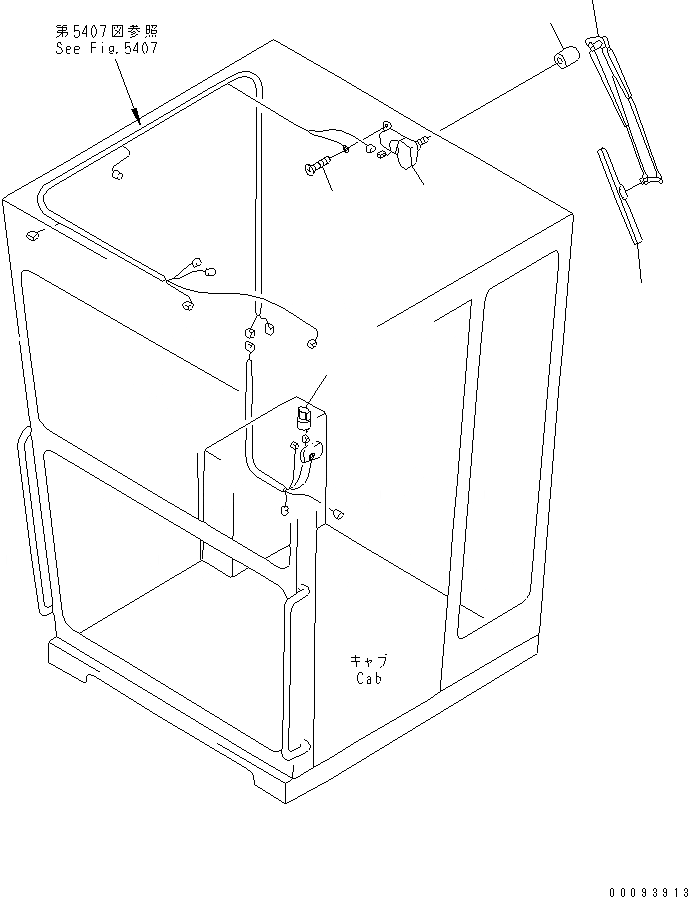 第5407図参照
See Fig.5407

キャブ
Cab

00093913