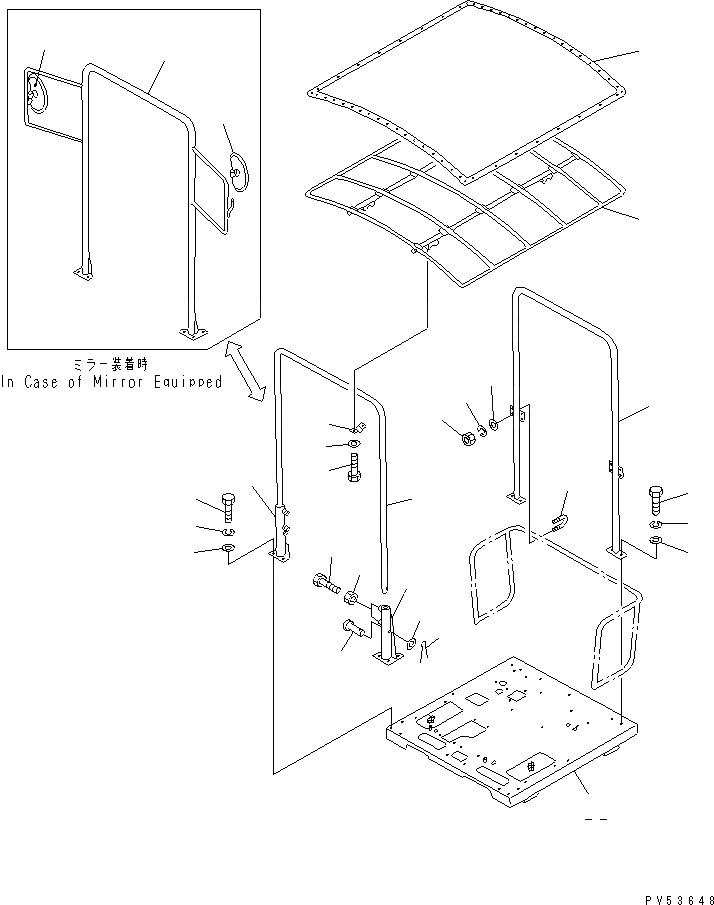 ミラー装着時
In Case of Mirror Equipped

PV53648