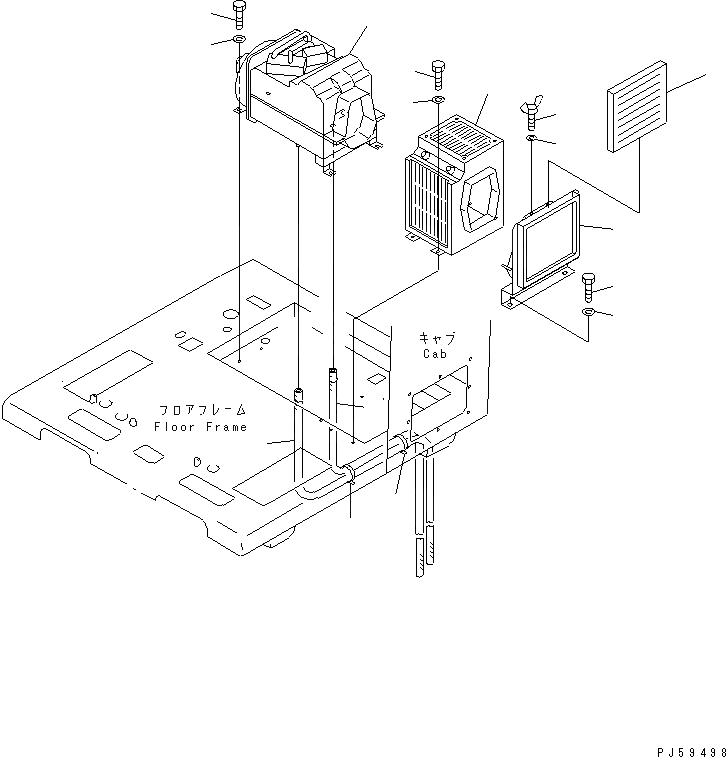 キャブ
Cab

フロアフレーム
Floor Frame

PJ59498