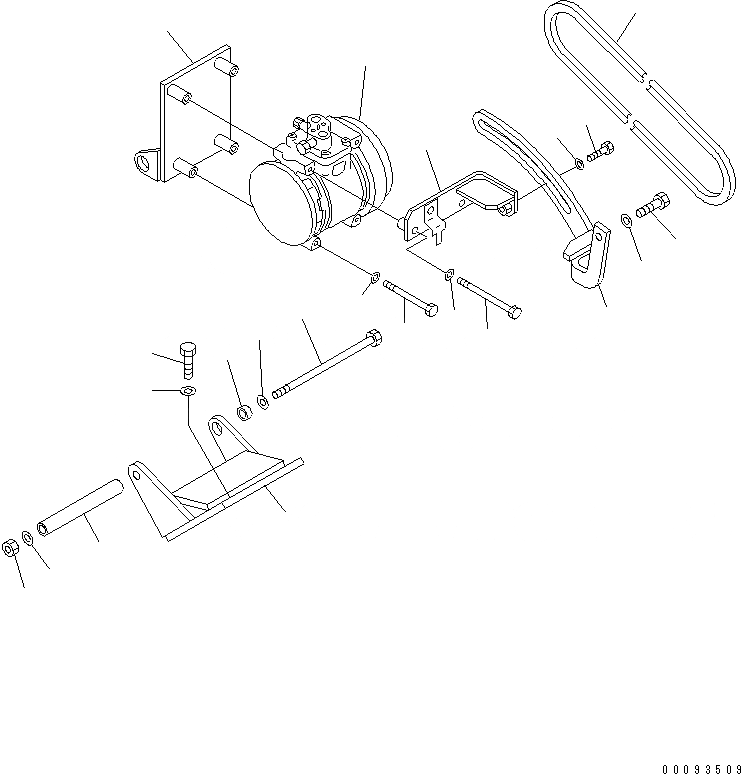 00093509