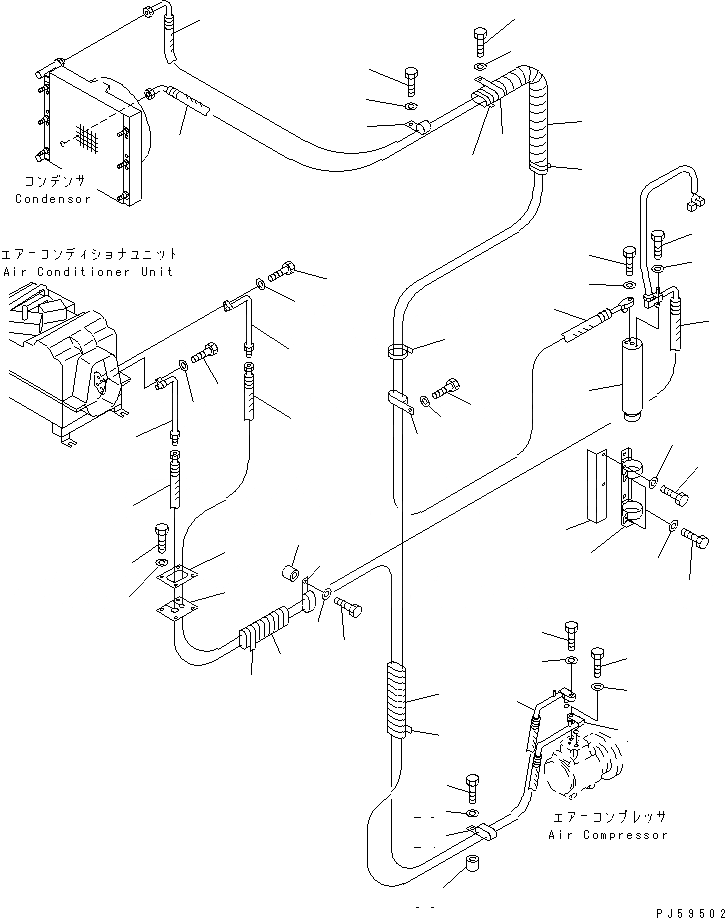 コンデンサ
Condensor

エアーコンディショナユニット
Air Conditioner Unit

エアーコンプレッサ
Air Compressor

PJ59502