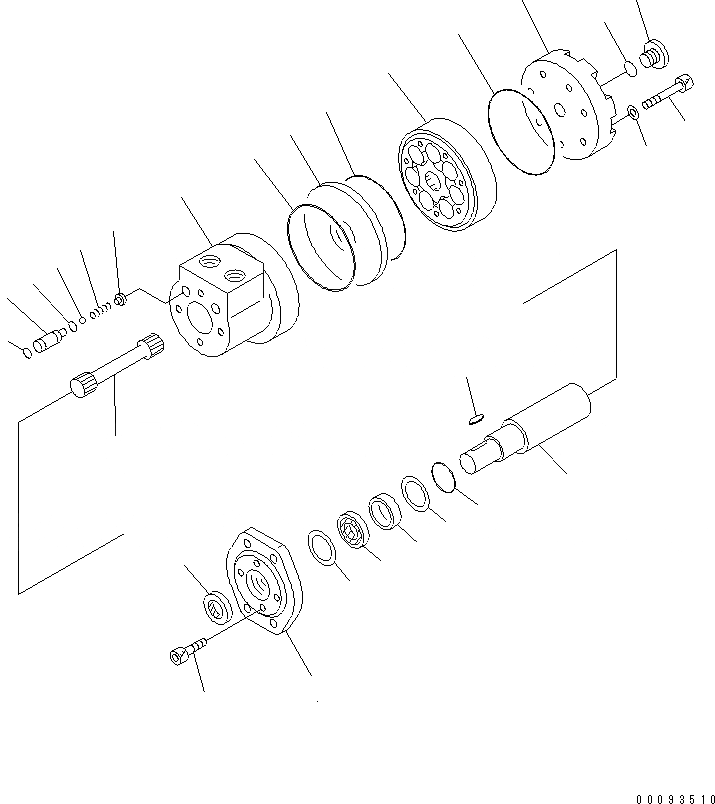 00093510