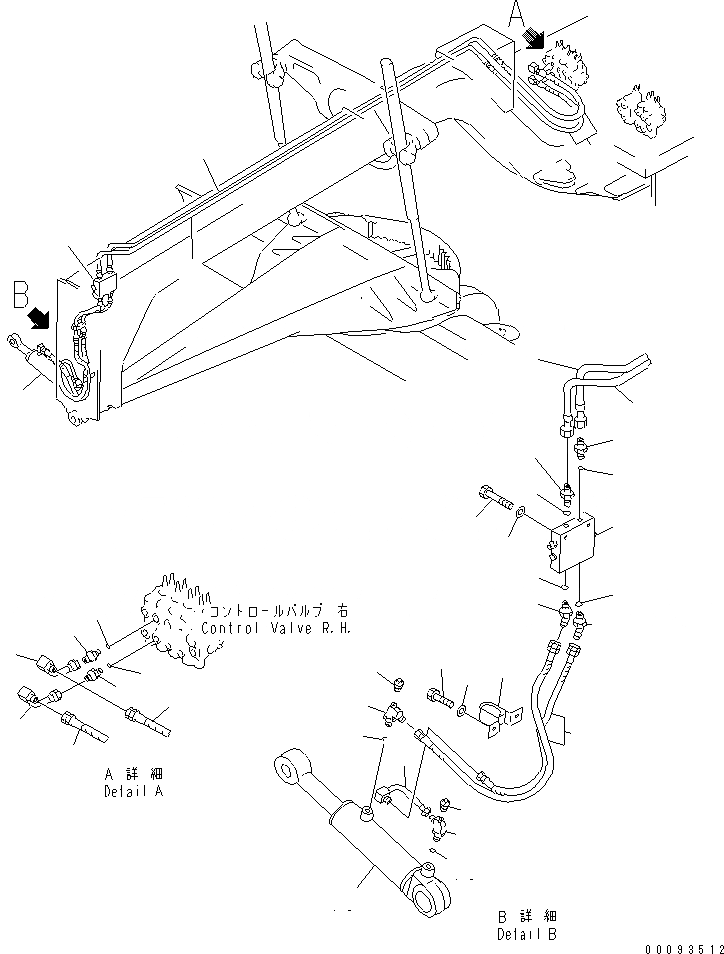 A

B

コントロールバルブ 右
Control Valve R.H.

A 詳細
Detail A

B 詳細
Detail B

00093512