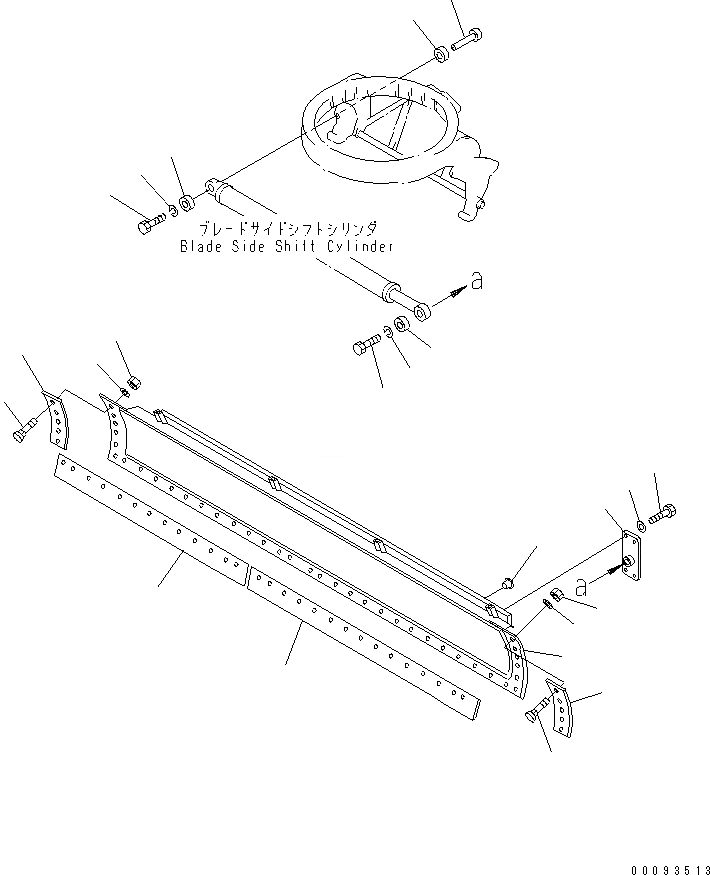 ブレードサイドシフトシリンダ
Blade Side Shift Cylinder

a

a

00093513