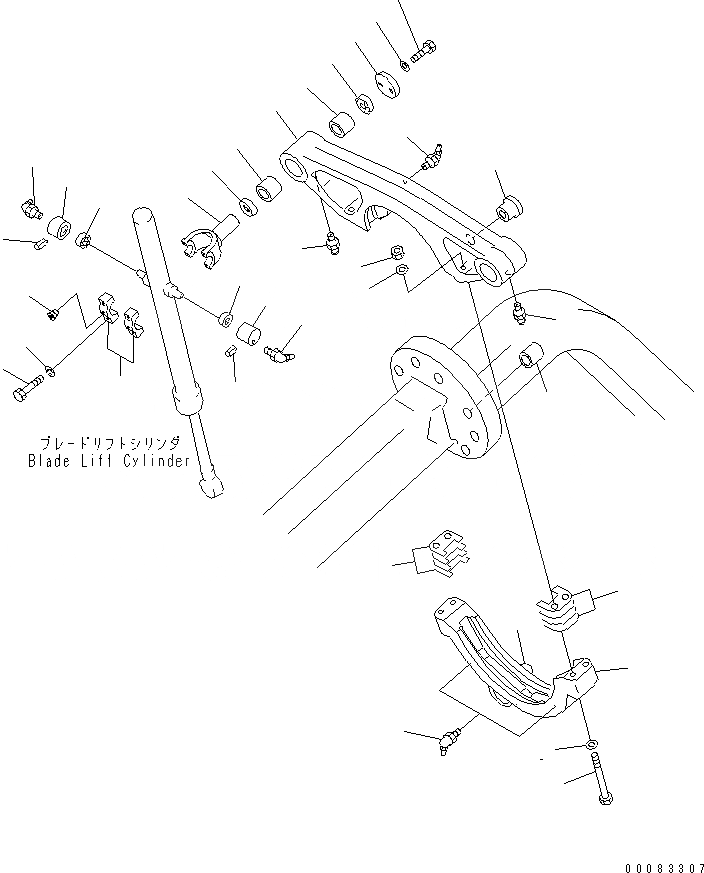 ブレードリフトシリンダ
Blade Lift Cylinder

00083307