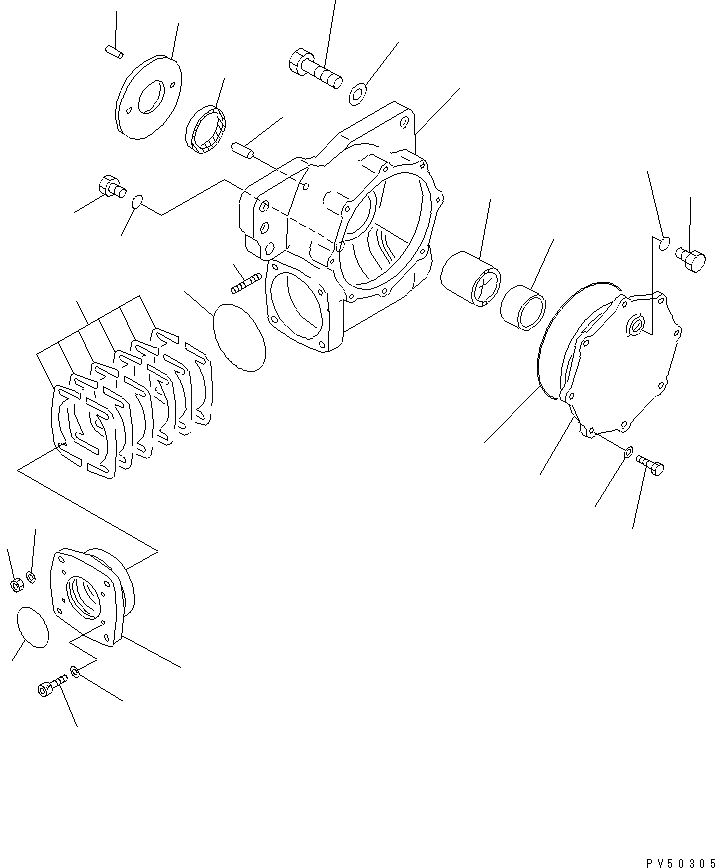 PV50305