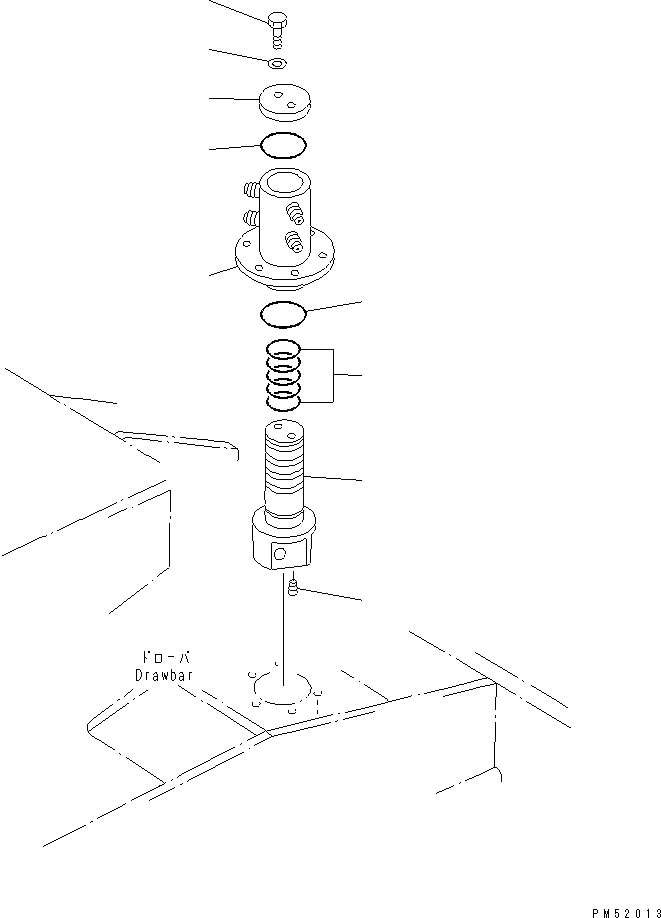 ドローバ
Drawbar

PM52013