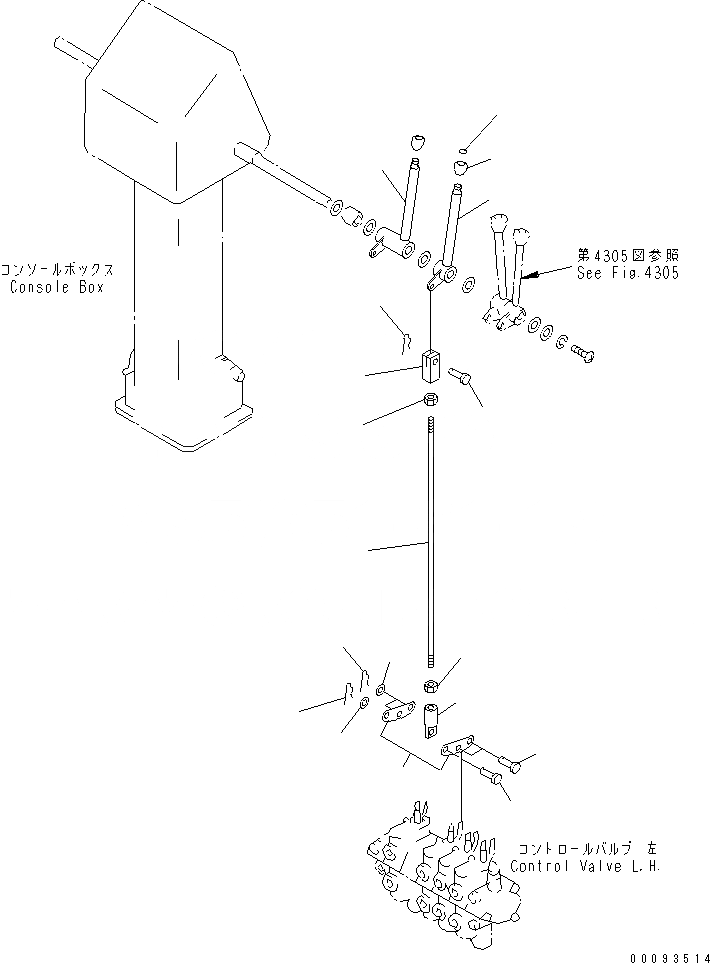 コンソールボックス
Console Box

第4305図参照
See Fig.4305

コントロールバルブ 左
Control Valve L.H.

00093514