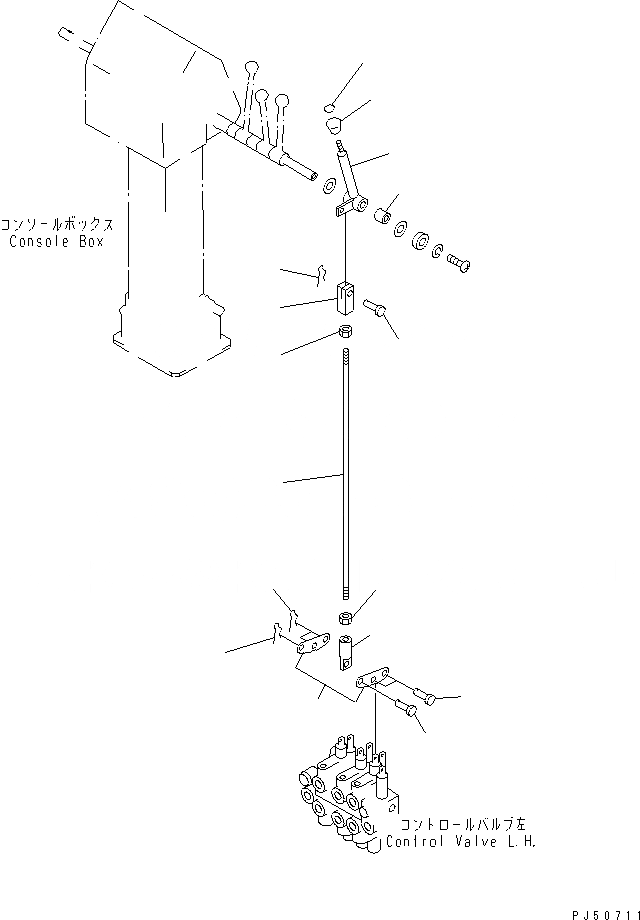 コンソールボックス
Console Box

コントロールバルブ左
Control Valve L.H.

PJ50711